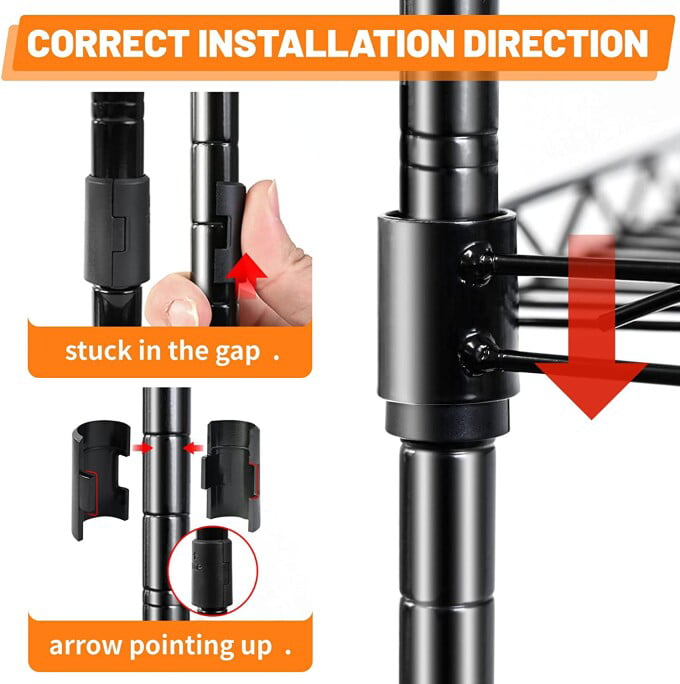 CORRECT INSTALLATION DIRECTION

stuck in the gap .

arrow pointing up .