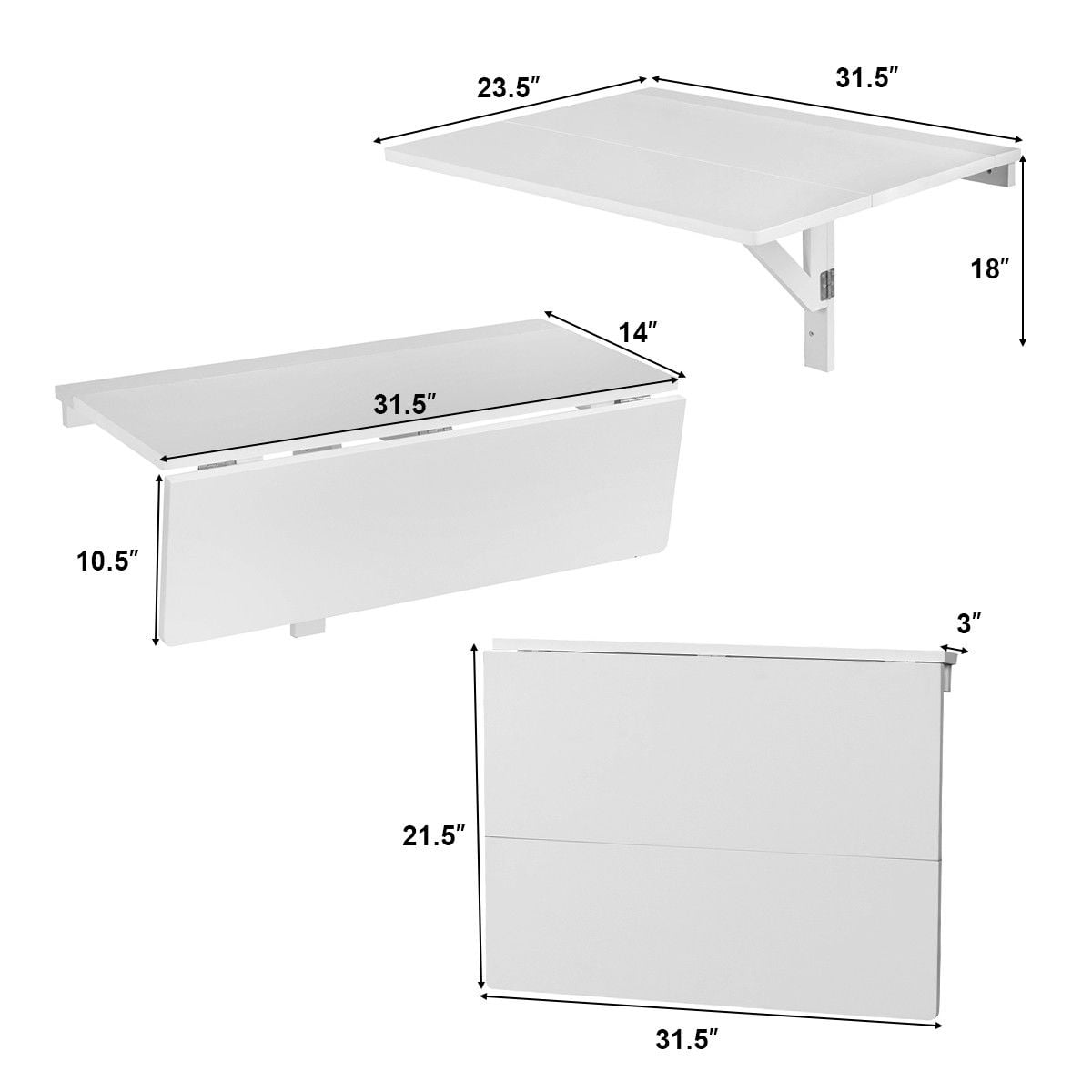 23.5″
31.5″
18″
14″
31.5″
10.5″
3″
21.5″
31.5″