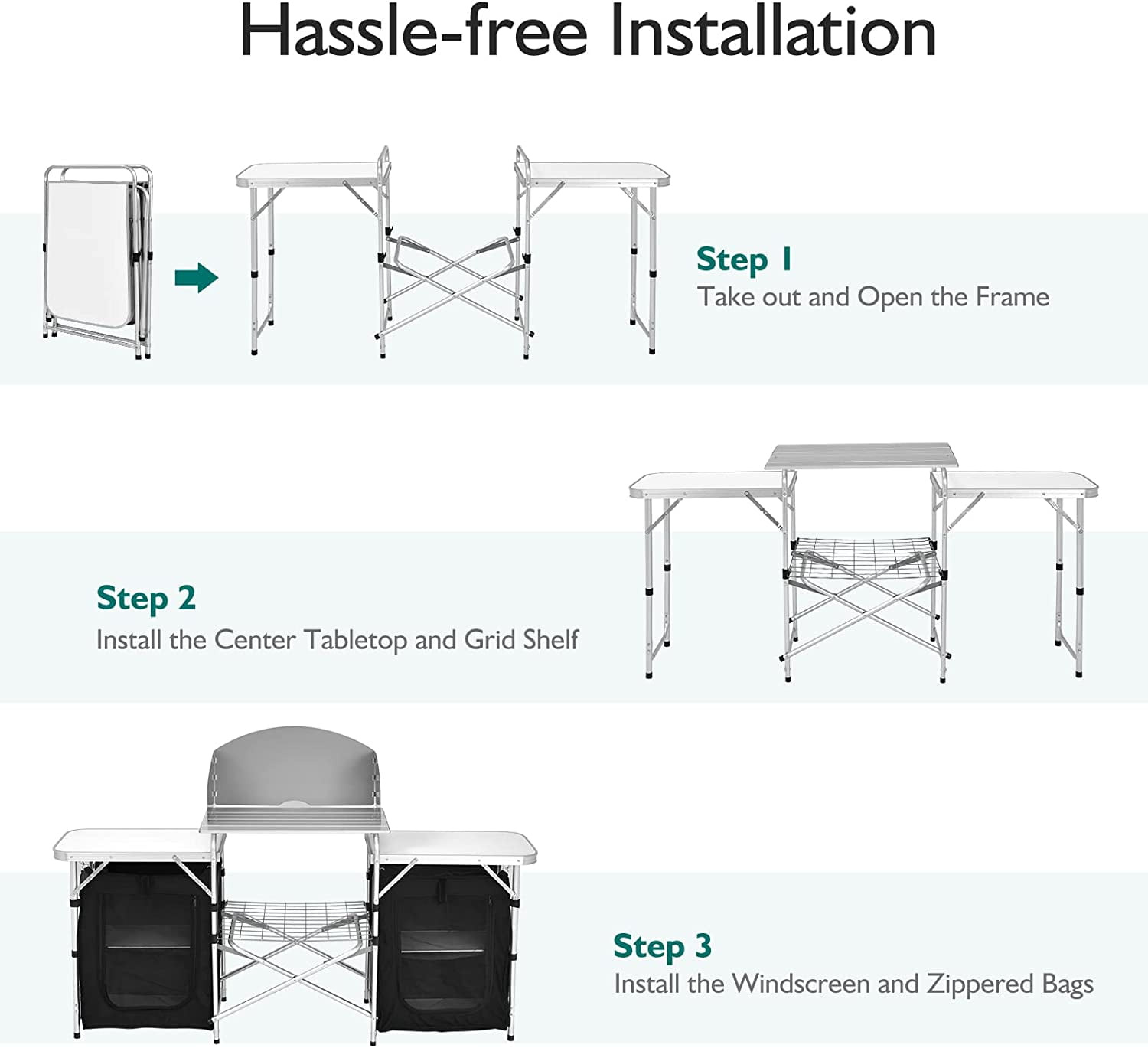 Hassle-free Installation

Step 1
Take out and Open the Frame

Step 2
Install the Center Tabletop and Grid Shelf

Step 3
Install the Windscreen and Zippered Bags