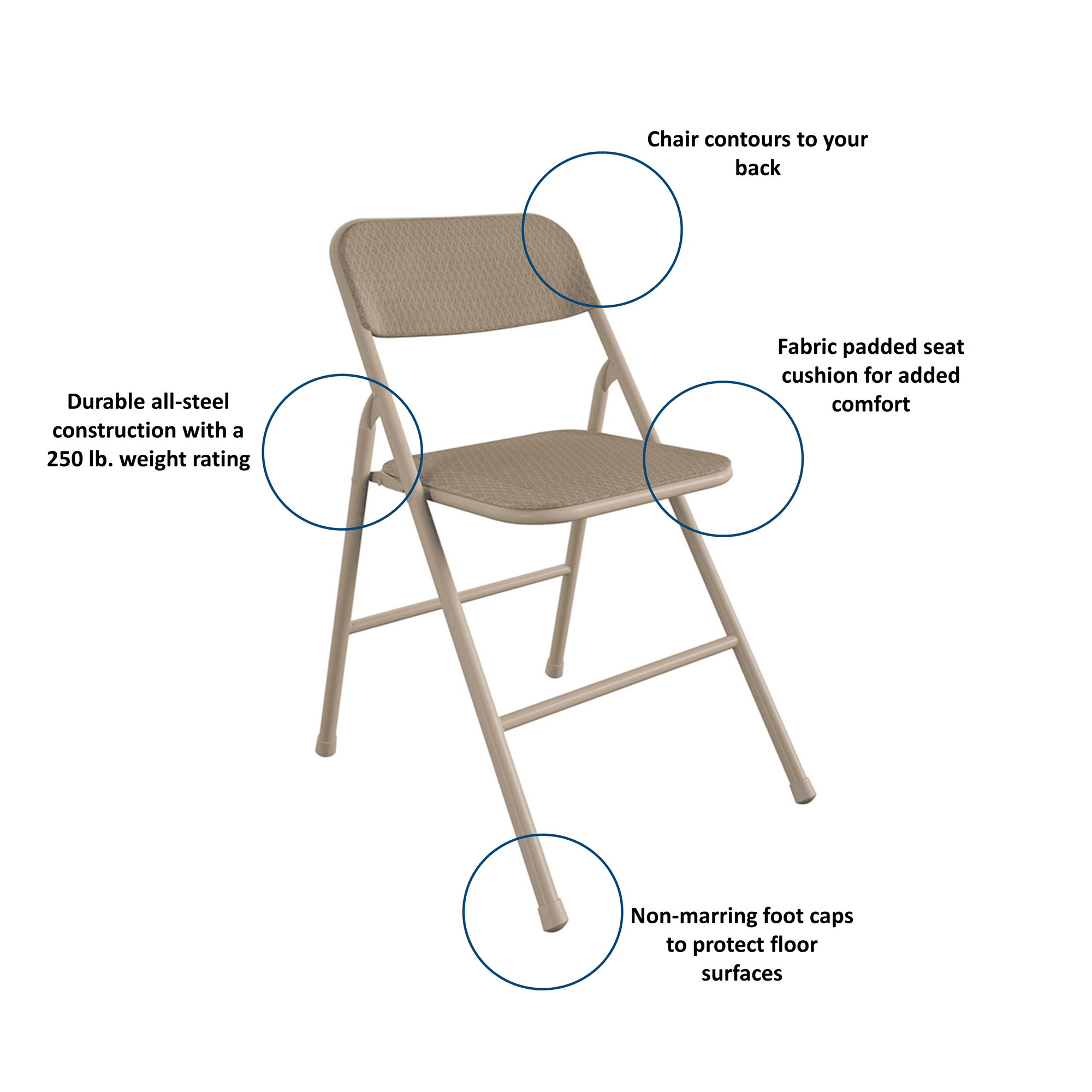 Chair contours to your back

Fabric padded seat cushion for added comfort

Durable all-steel construction with a 250 lb. weight rating

Non-marring foot caps to protect floor surfaces