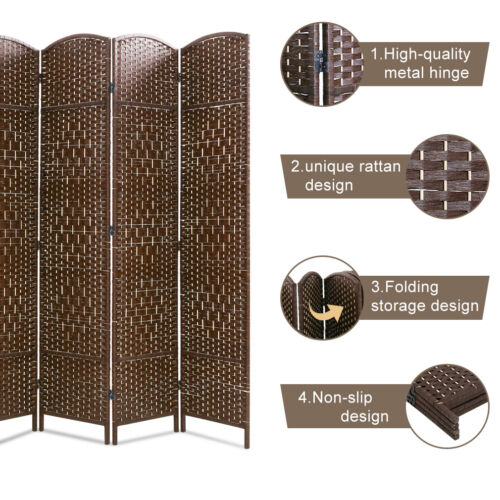 1.High-quality metal hinge

2.unique rattan design

3.Folding storage design

4.Non-slip design