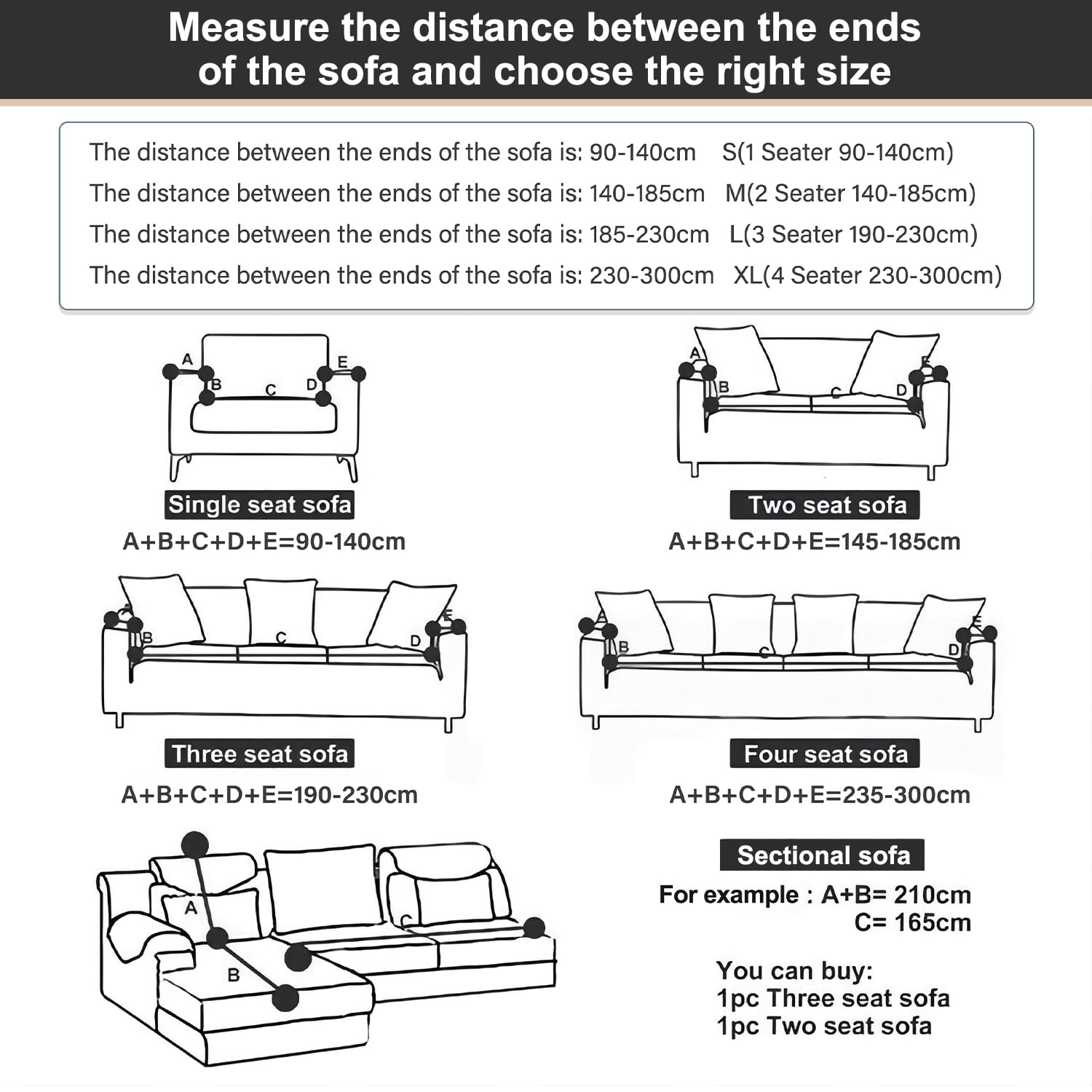 Measure the distance between the ends of the sofa and choose the right size

The distance between the ends of the sofa is: 90-140cm S(1 Seater 90-140cm)
The distance between the ends of the sofa is: 140-185cm M(2 Seater 140-185cm)
The distance between the ends of the sofa is: 185-230cm L(3 Seater 190-230cm)
The distance between the ends of the sofa is: 230-300cm XL(4 Seater 230-300cm)

A B C D E

Single seat sofa
A+B+C+D+E=90-140cm

A B C D E

Two seat sofa
A+B+C+D+E=145-185cm

A B C D E

Three seat sofa
A+B+C+D+E=190-230cm

A B C D E

Four seat sofa
A+B+C+D+E=235-300cm

A B C

Sectional sofa
For example : A+B= 210cm
C= 165cm

You can buy:
1pc Three seat sofa
1pc Two seat sofa