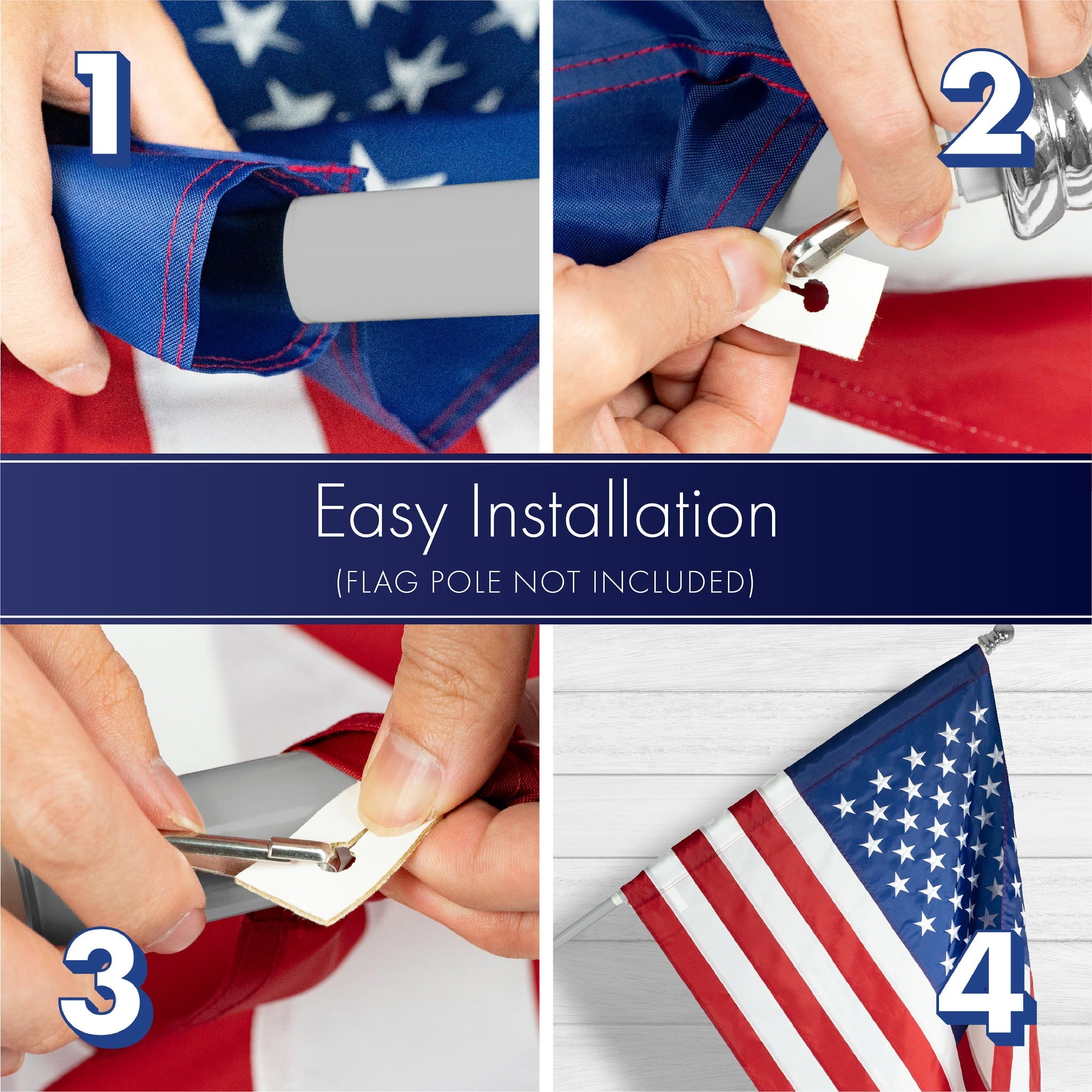 1

2

Easy Installation
(FLAG POLE NOT INCLUDED)

3

4