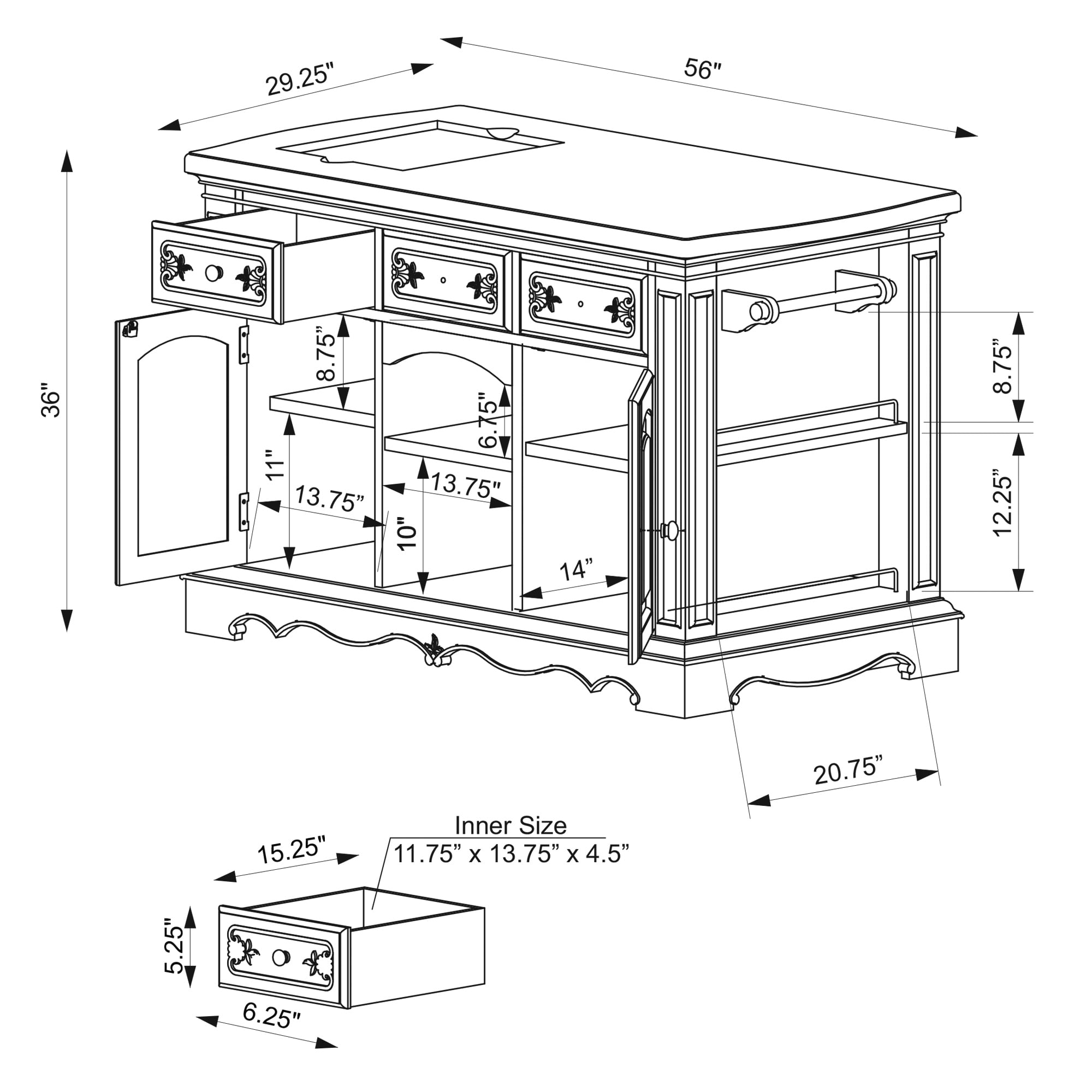 29.25"

56"

36"

8.75"

6.75"

11"

13.75"

13.75"

10"

14"

8.75"

12.25"

20.75"

Inner Size
11.75" x 13.75" x 4.5"

15.25"

5.25"

6.25"