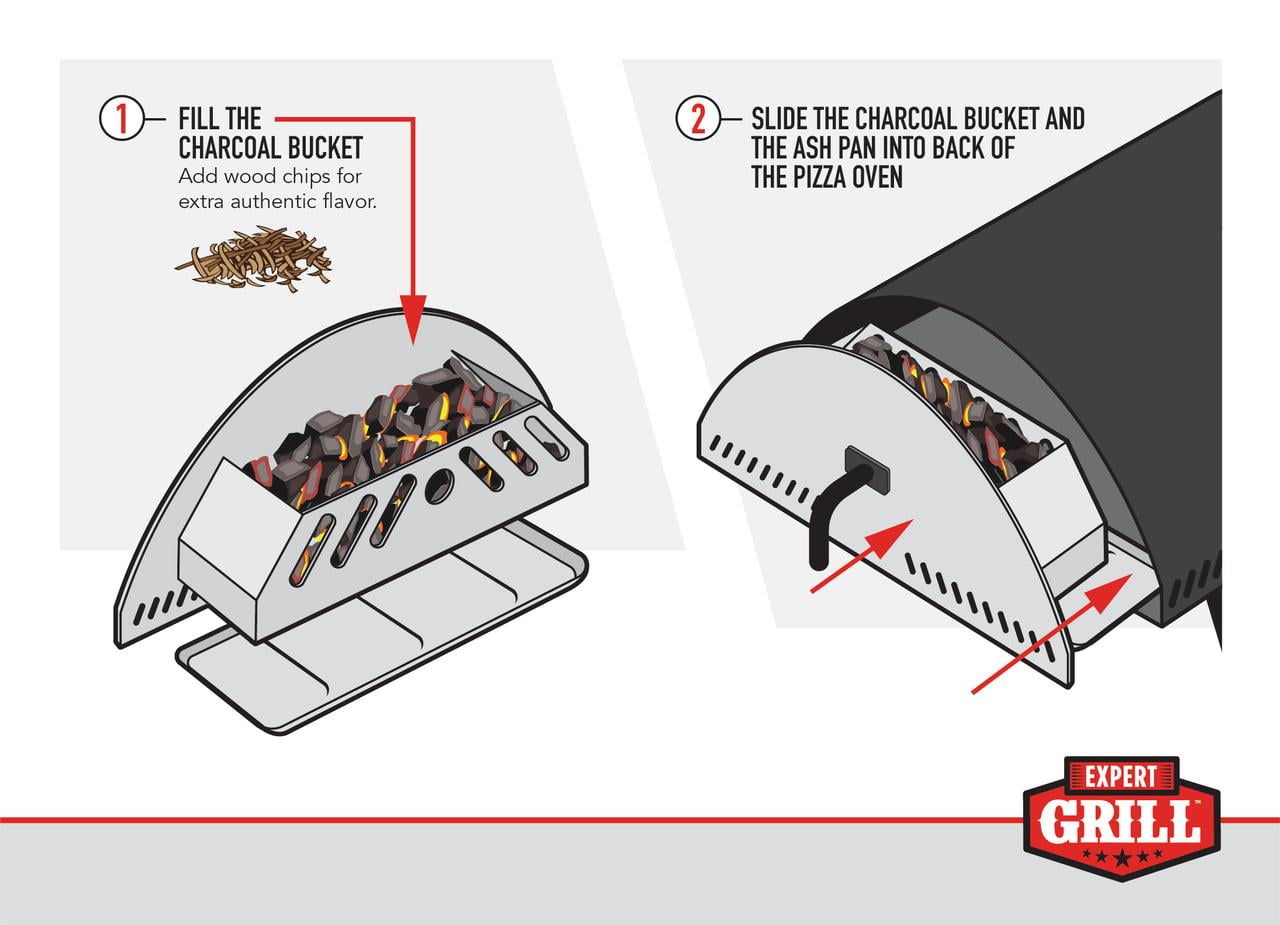 1 FILL THE CHARCOAL BUCKET
Add wood chips for extra authentic flavor.

2 SLIDE THE CHARCOAL BUCKET AND THE ASH PAN INTO BACK OF THE PIZZA OVEN

EXPERT
GRILL™