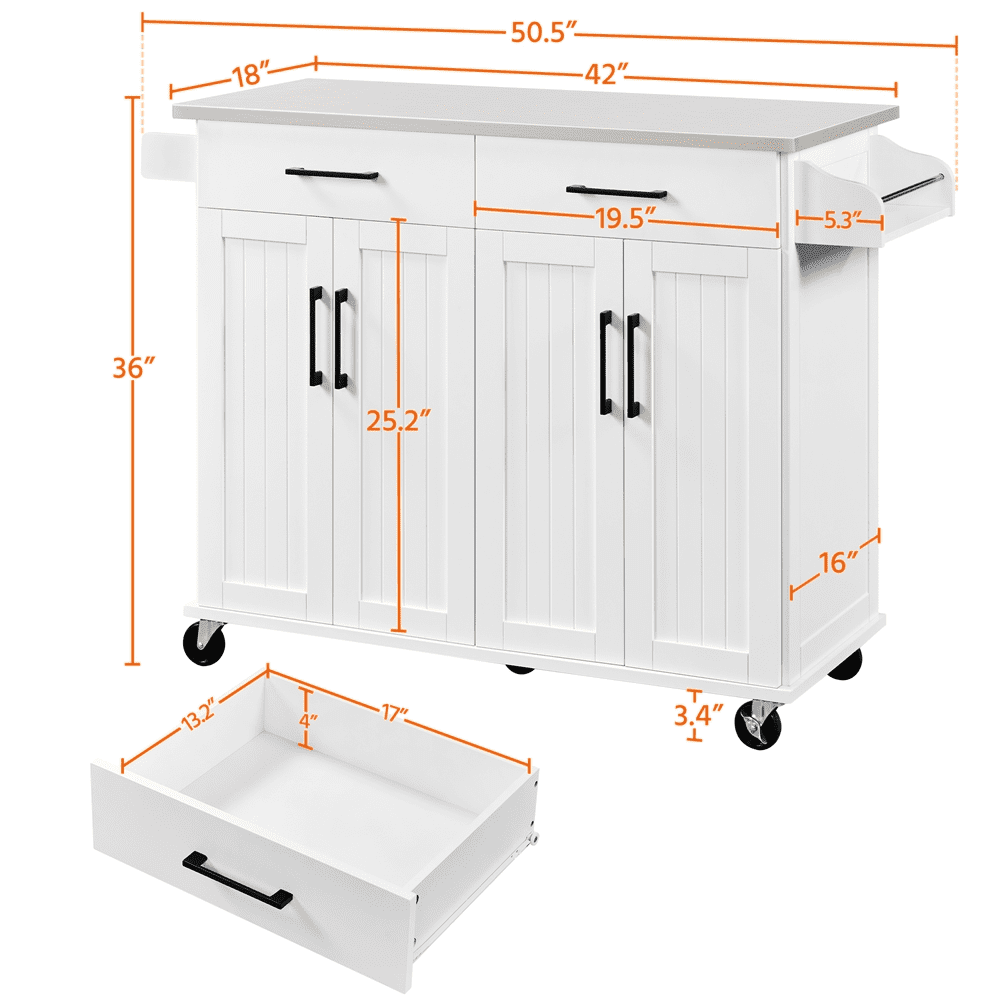 50.5″
18″
42″
19.5″
5.3″
36″
25.2″
16″
3.4″
13.2″
4″
17″