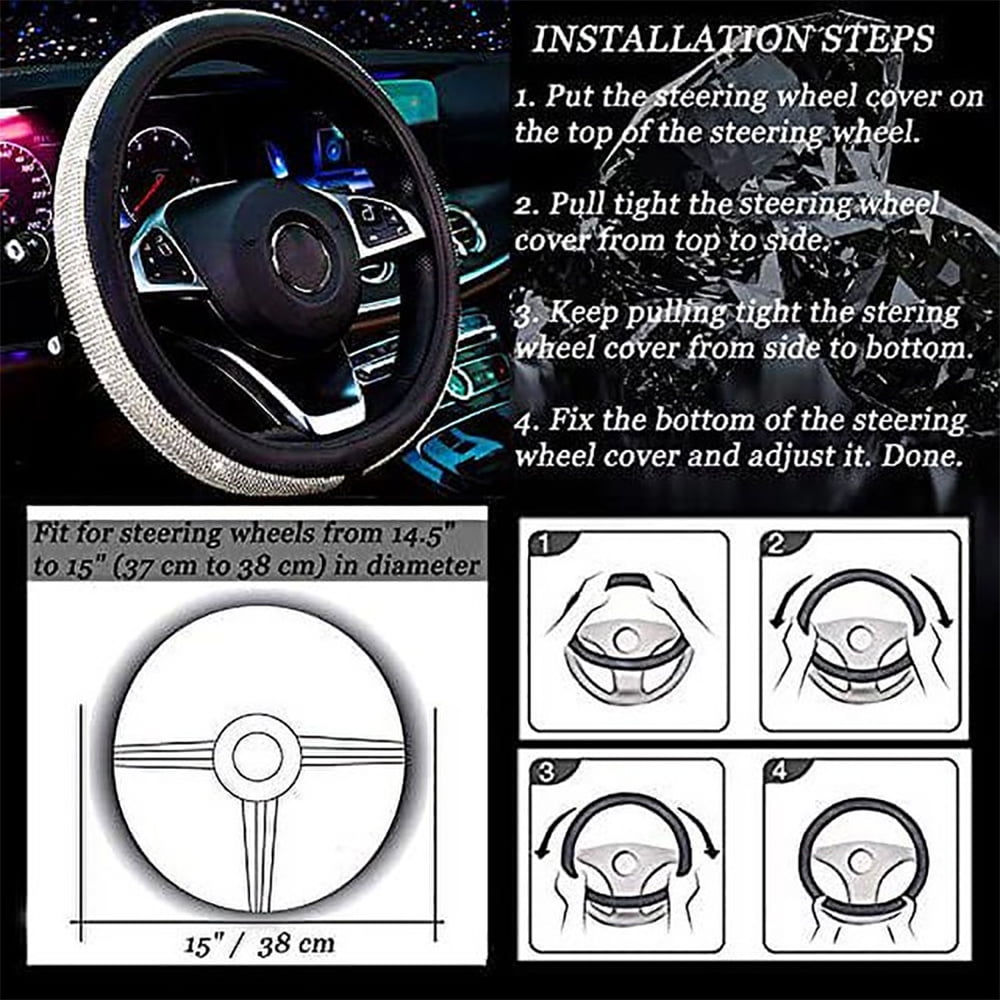 INSTALLATION STEPS

1. Put the steering wheel cover on the top of the steering wheel.

2. Pull tight the steering wheel cover from top to side.

3. Keep pulling tight the stering wheel cover from side to bottom.

4. Fix the bottom of the steering wheel cover and adjust it. Done.

Fit for steering wheels from 14.5" to 15" (37 cm to 38 cm) in diameter

15" / 38 cm

1

2

3

4