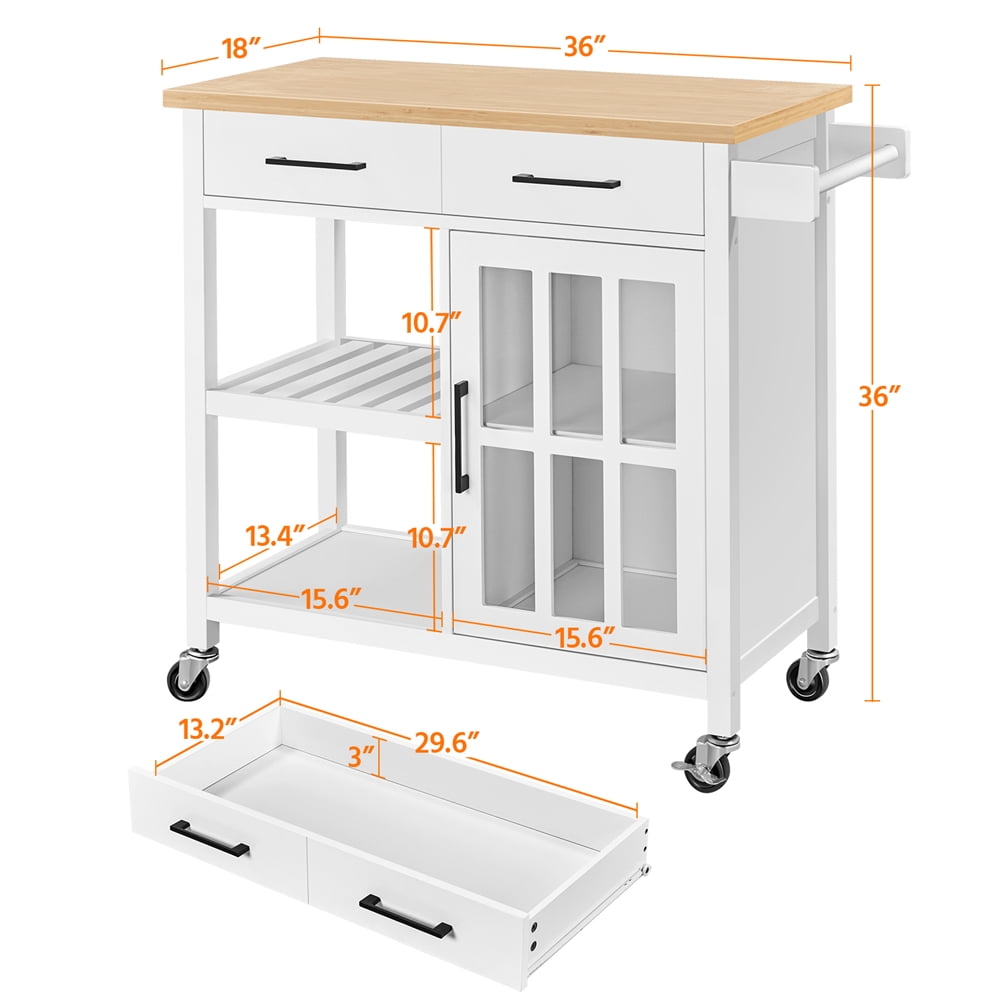 18″
36″
10.7″
36″
13.4″
10.7″
15.6″
15.6″
13.2″
3″
29.6″