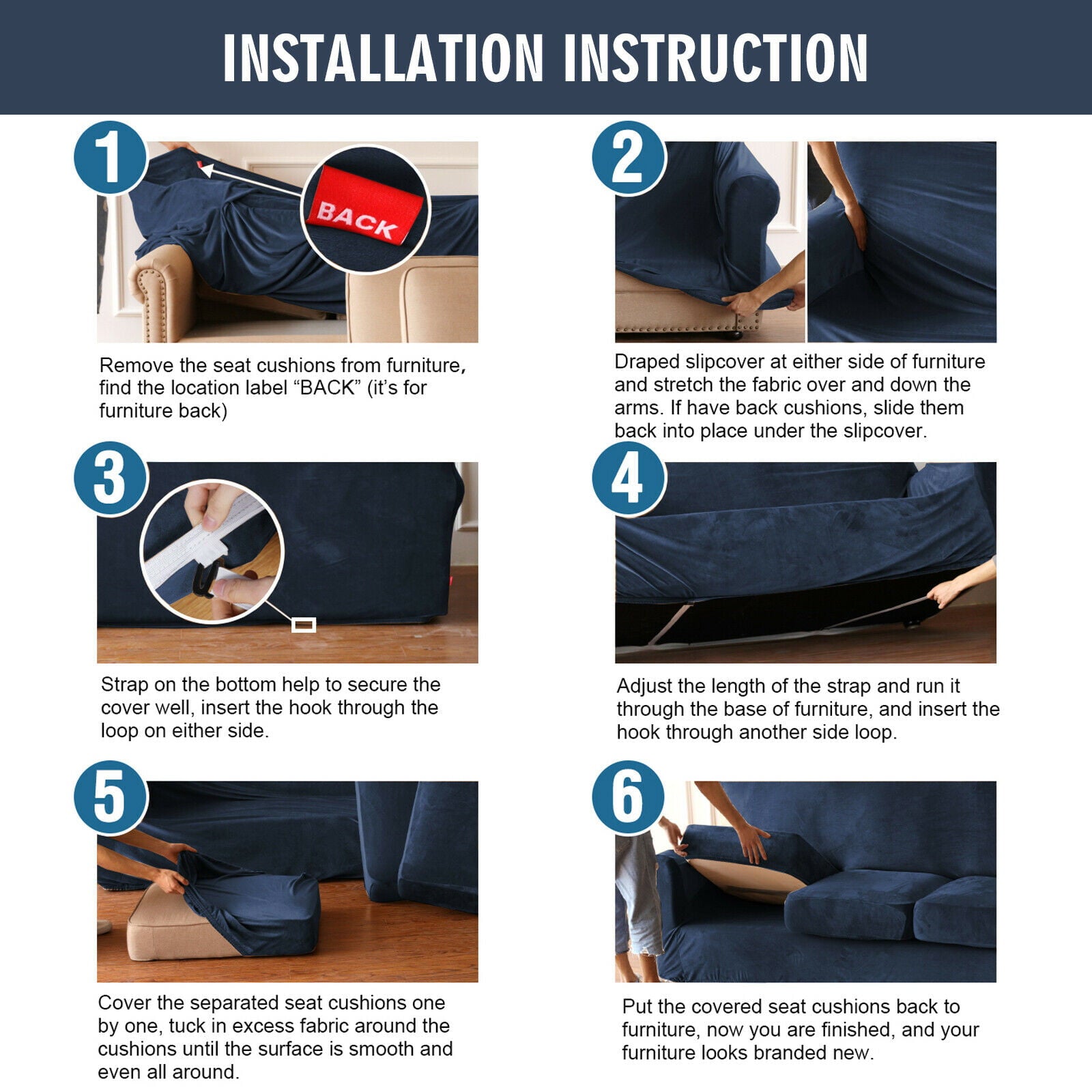 INSTALLATION INSTRUCTION

1

BACK

Remove the seat cushions from furniture, find the location label “BACK” (it’s for furniture back)

2

Draped slipcover at either side of furniture and stretch the fabric over and down the arms. If have back cushions, slide them back into place under the slipcover.

3

Strap on the bottom help to secure the cover well, insert the hook through the loop on either side.

4

Adjust the length of the strap and run it through the base of furniture, and insert the hook through another side loop.

5

Cover the separated seat cushions one by one, tuck in excess fabric around the cushions until the surface is smooth and even all around.

6

Put the covered seat cushions back to furniture, now you are finished, and your furniture looks branded new.