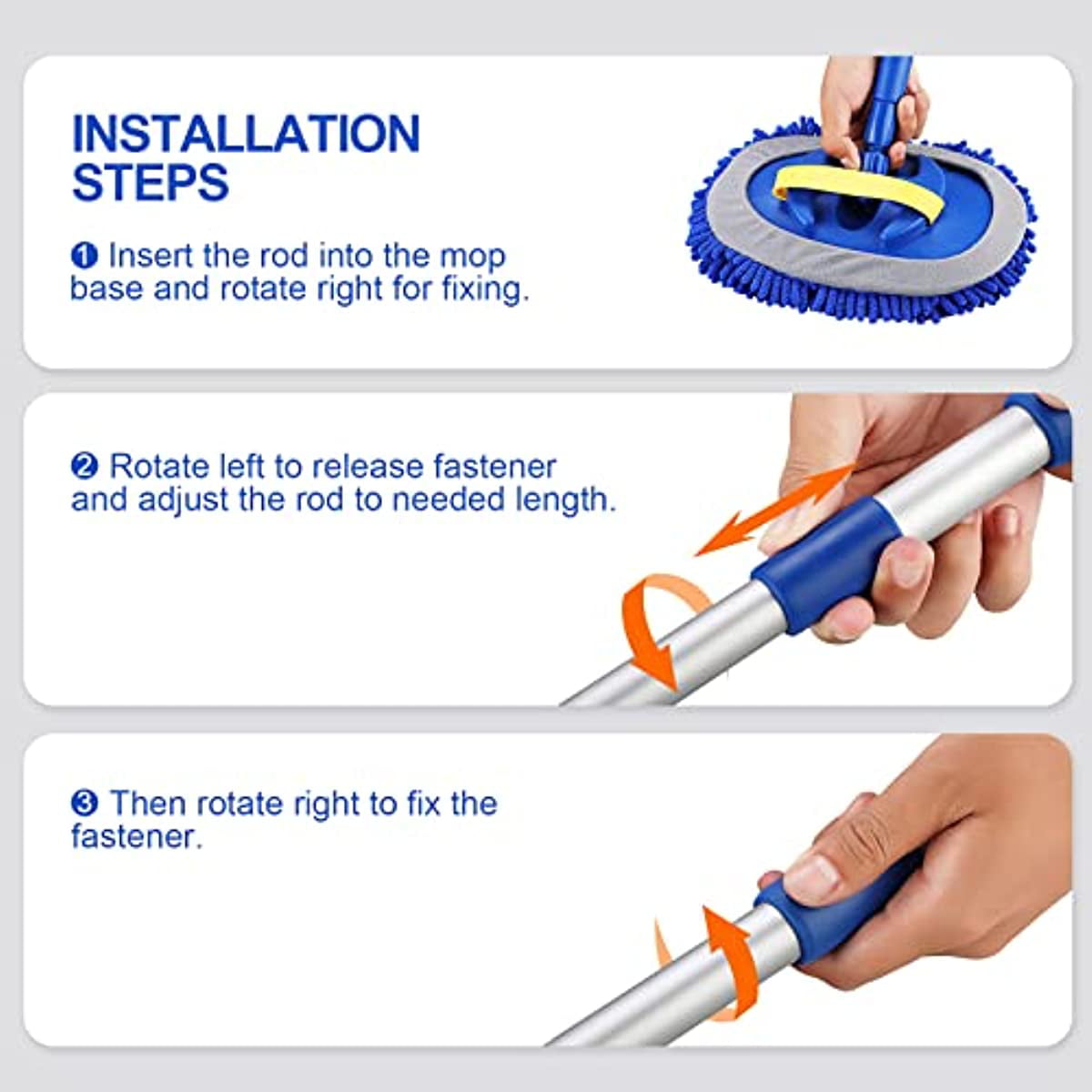 INSTALLATION STEPS

❶ Insert the rod into the mop base and rotate right for fixing.

❷ Rotate left to release fastener and adjust the rod to needed length.

❸ Then rotate right to fix the fastener.