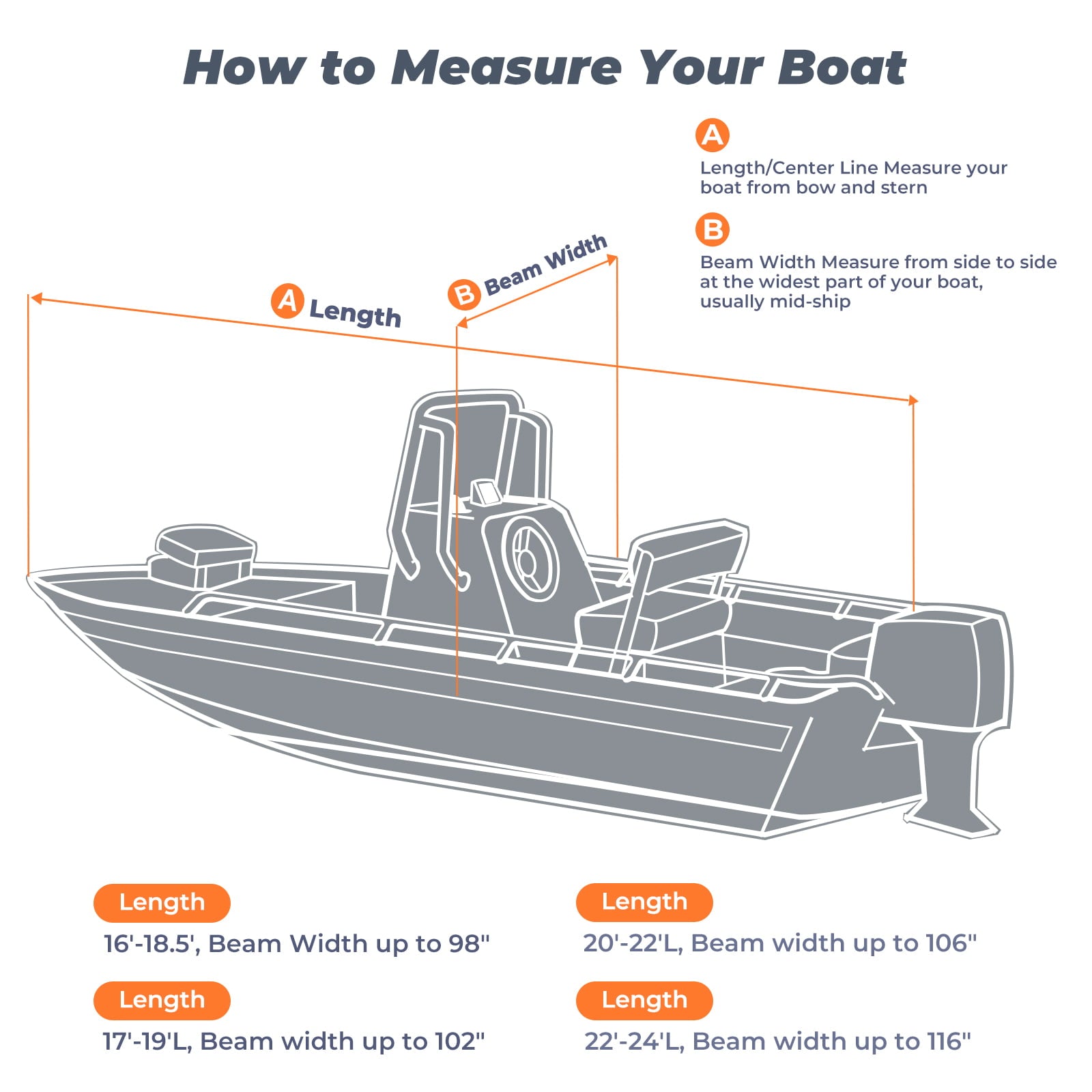 How to Measure Your Boat

A

Length/Center Line Measure your boat from bow and stern

B

Beam Width Measure from side to side at the widest part of your boat, usually mid-ship

A Length

B Beam Width

Length
16'-18.5', Beam Width up to 98"

Length
17'-19'L, Beam width up to 102"

Length
20'-22'L, Beam width up to 106"

Length
22'-24'L, Beam width up to 116"