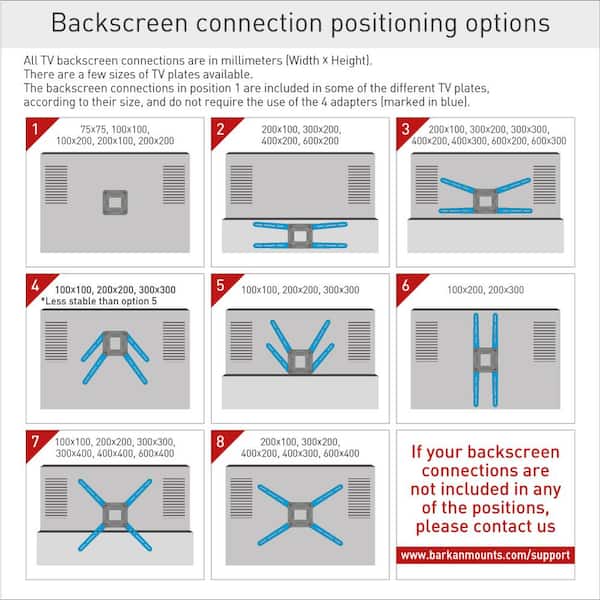 Backscreen connection positioning options

All TV backscreen connections are in millimeters (Width x Height).
There are a few sizes of TV plates available.
The backscreen connections in position 1 are included in some of the different TV plates, according to their size, and do not require the use of the 4 adapters (marked in blue).

1
75x75, 100x100, 100x200, 200x100, 200x200

2
200x100, 300x200, 400x200, 600x200

3
200x100, 300x200, 300x300, 400x200, 400x300, 600x200, 600x300

4
100x100, 200x200, 300x300
*Less stable than option 5

5
100x100, 200x200, 300x300

6
100x200, 200x300

7
100x100, 200x200, 300x300, 300x400, 400x400, 600x400

8
200x100, 300x200, 400x200, 400x300, 600x400

If your backscreen connections are not included in any of the positions, please contact us

www.barkanmounts.com/support