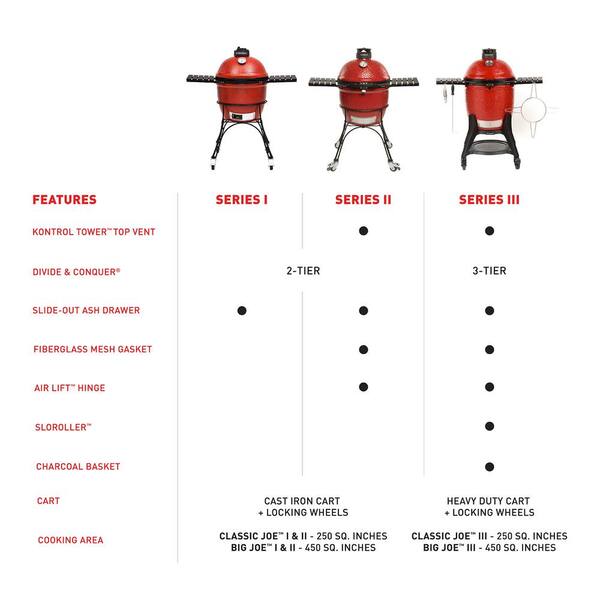 | FEATURES | SERIES I | SERIES II | SERIES III |
|---|---|---|---|
| KONTROL TOWER™ TOP VENT | | ● | ● |
| DIVIDE & CONQUER® | 2-TIER | 2-TIER | 3-TIER |
| SLIDE-OUT ASH DRAWER | ● | ● | ● |
| FIBERGLASS MESH GASKET | | ● | ● |
| AIR LIFT™ HINGE | | ● | ● |
| SLOROLLER™ | | | ● |
| CHARCOAL BASKET | | | ● |
| CART | CAST IRON CART + LOCKING WHEELS | CAST IRON CART + LOCKING WHEELS | HEAVY DUTY CART + LOCKING WHEELS |
| COOKING AREA | CLASSIC JOE™ I & II - 250 SQ. INCHES BIG JOE™ I & II - 450 SQ. INCHES | CLASSIC JOE™ I & II - 250 SQ. INCHES BIG JOE™ I & II - 450 SQ. INCHES | CLASSIC JOE™ III - 250 SQ. INCHES BIG JOE™ III - 450 SQ. INCHES |