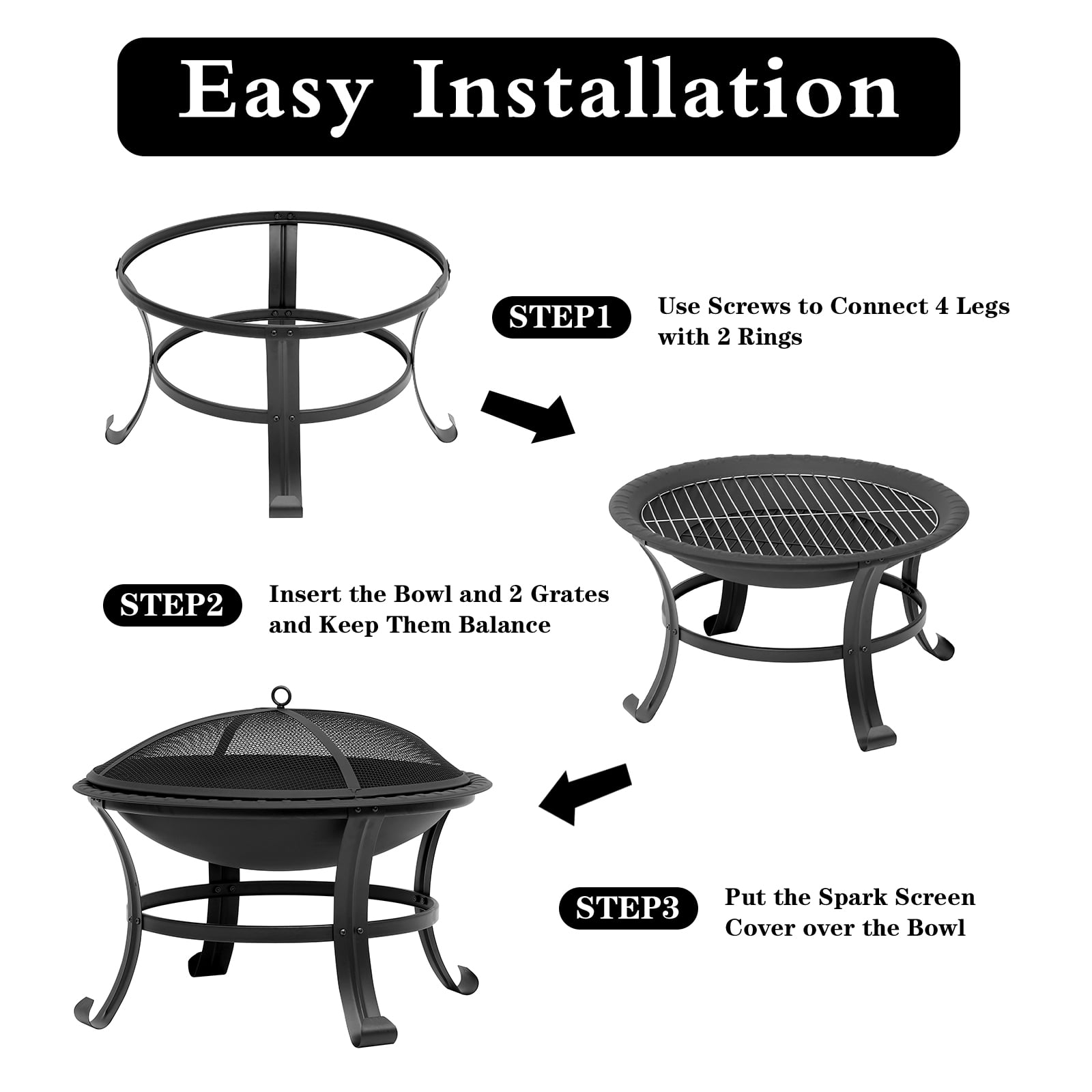 Easy Installation

STEP1 Use Screws to Connect 4 Legs with 2 Rings

STEP2 Insert the Bowl and 2 Grates and Keep Them Balance

STEP3 Put the Spark Screen Cover over the Bowl