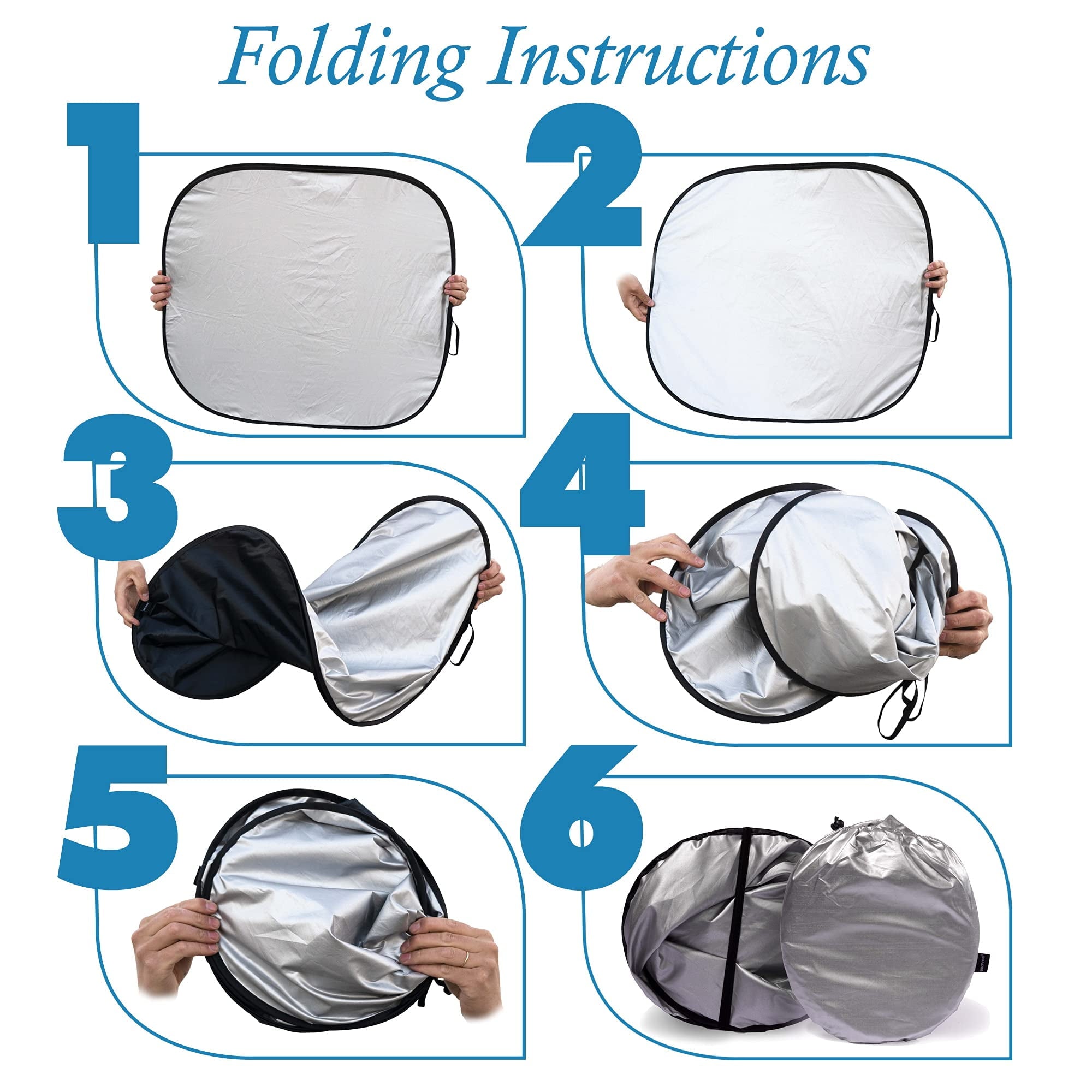 Folding Instructions

1

2

3

4

5

6