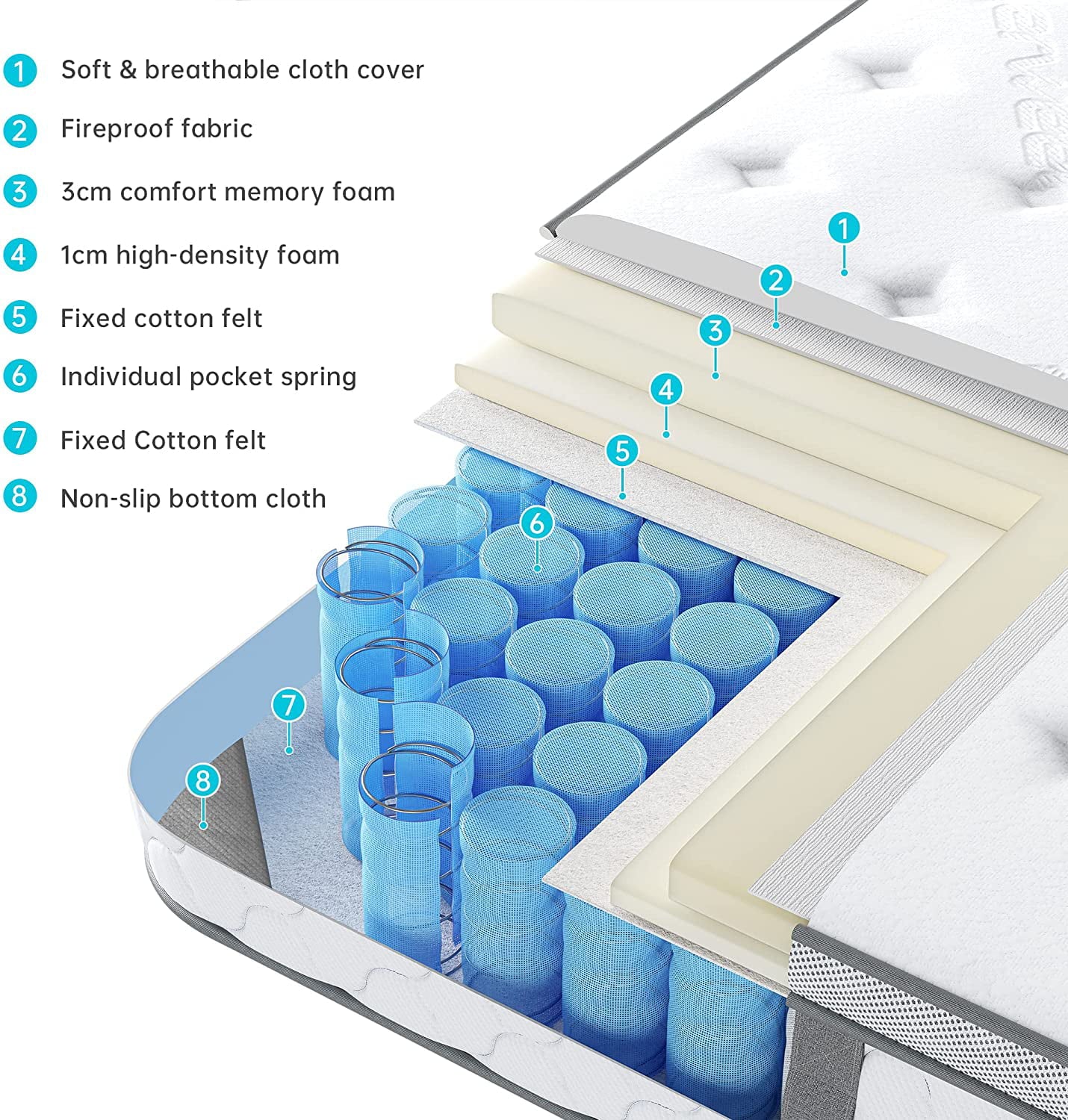 1 Soft & breathable cloth cover
2 Fireproof fabric
3 3cm comfort memory foam
4 1cm high-density foam
5 Fixed cotton felt
6 Individual pocket spring
7 Fixed Cotton felt
8 Non-slip bottom cloth

1
2
3
4
5
6
7
8