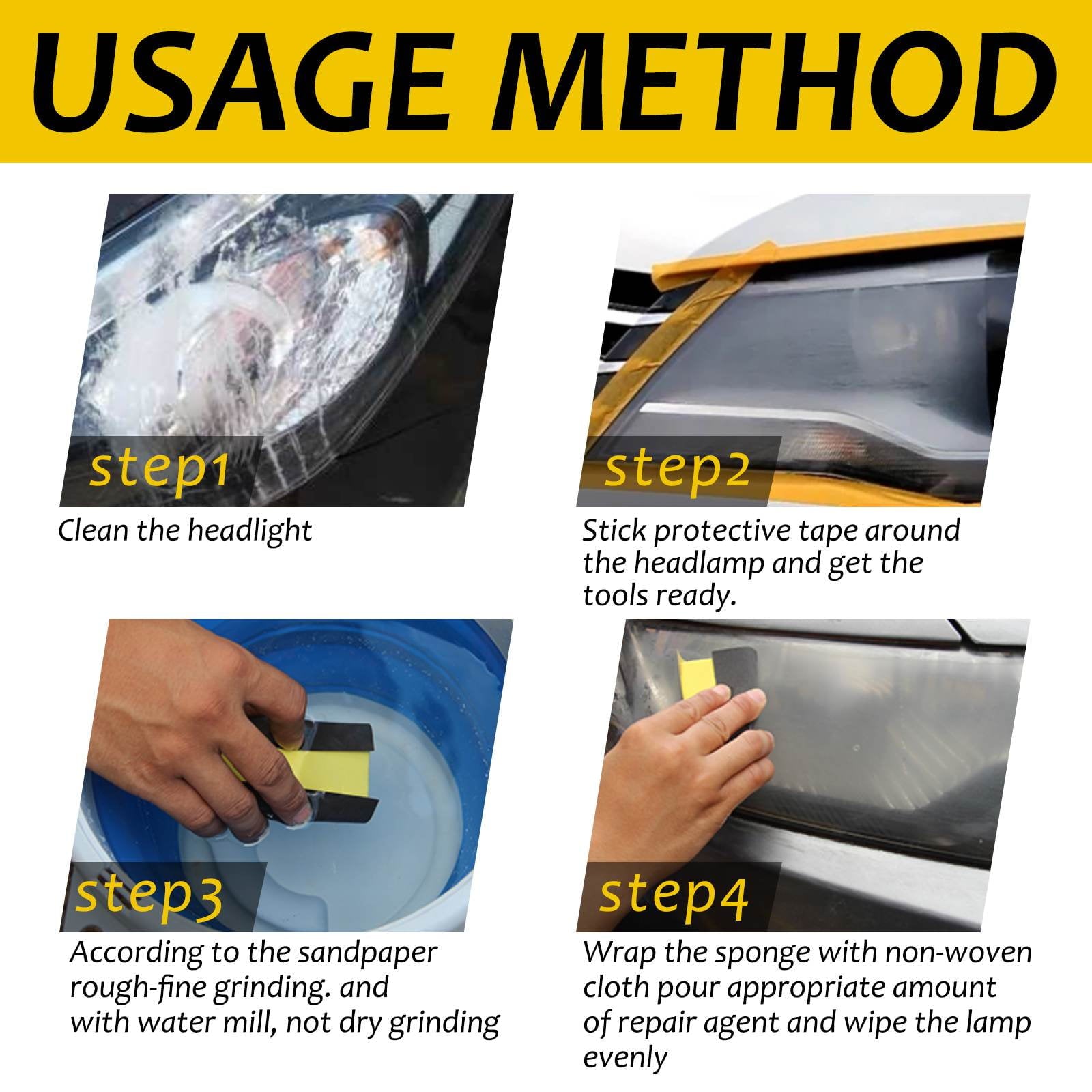 USAGE METHOD

step1

Clean the headlight

step2

Stick protective tape around the headlamp and get the tools ready.

step3

According to the sandpaper rough-fine grinding. and with water mill, not dry grinding

step4

Wrap the sponge with non-woven cloth pour appropriate amount of repair agent and wipe the lamp evenly