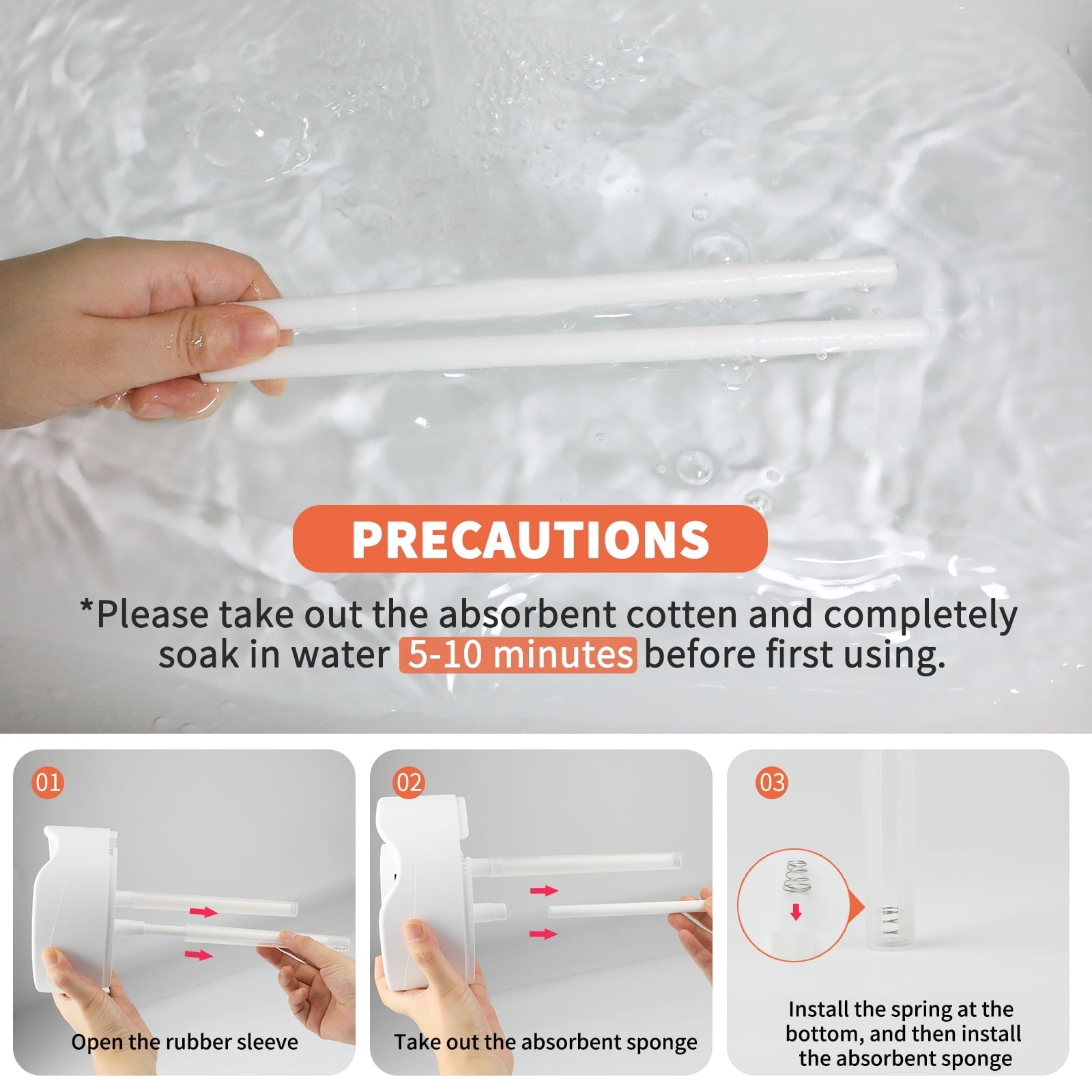 PRECAUTIONS

*Please take out the absorbent cotten and completely soak in water 5-10 minutes before first using.

01

Open the rubber sleeve

02

Take out the absorbent sponge

03

Install the spring at the bottom, and then install the absorbent sponge