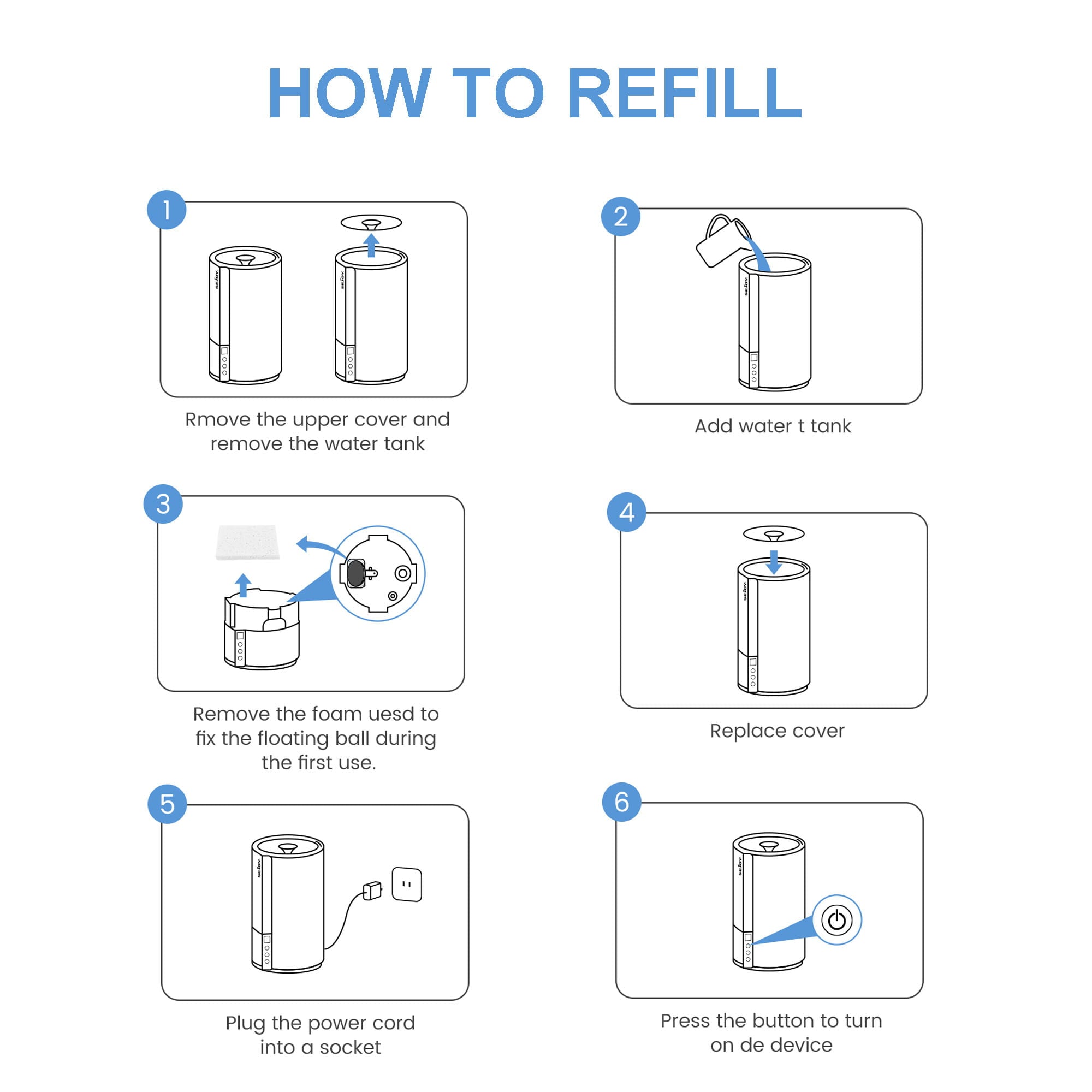 HOW TO REFILL

1

SEJOY

SEJOY

Rmove the upper cover and remove the water tank

2

SEJOY

Add water t tank

3

Remove the foam uesd to fix the floating ball during the first use.

4

SEJOY

Replace cover

5

SEJOY

Plug the power cord into a socket

6

SEJOY

Press the button to turn on de device