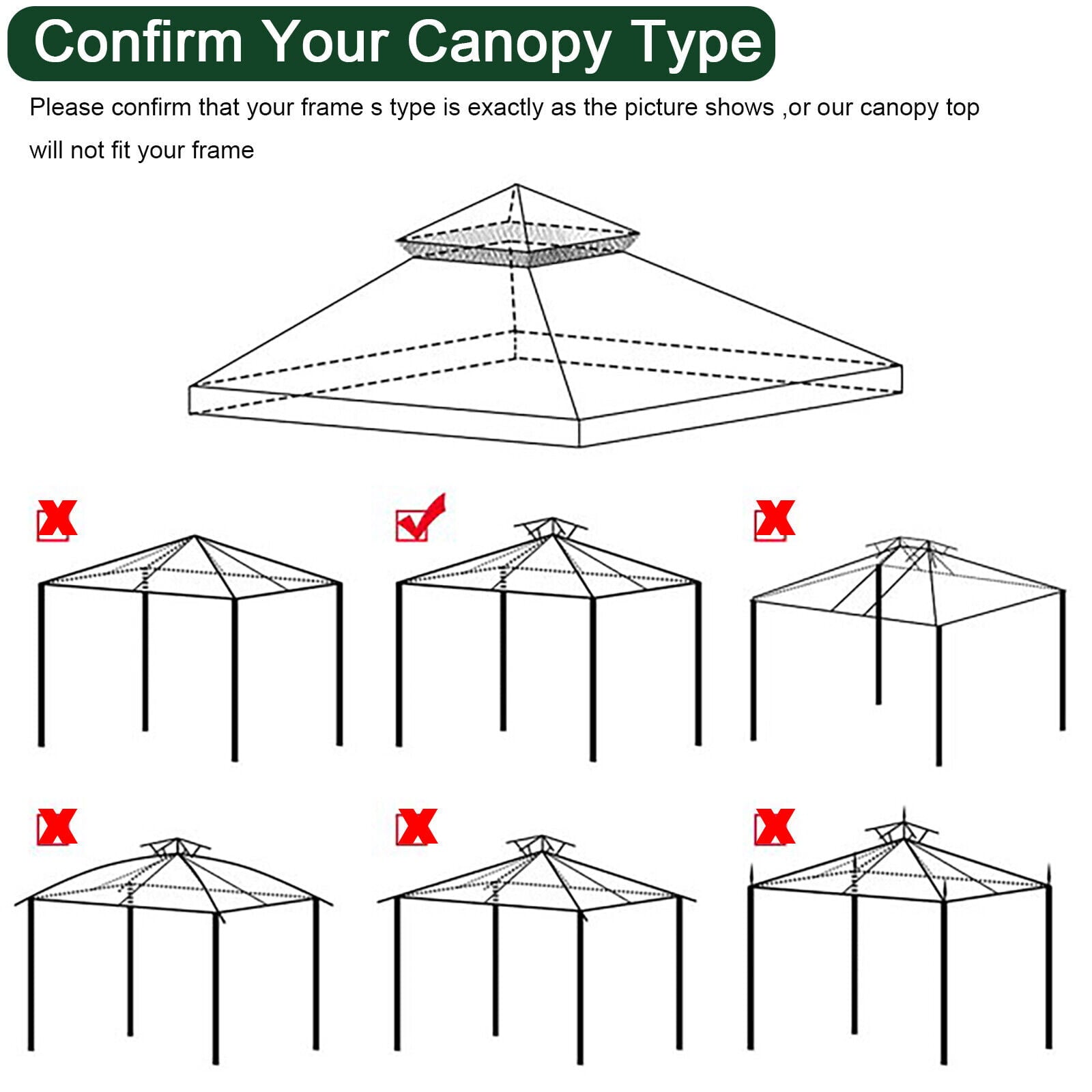 Confirm Your Canopy Type

Please confirm that your frame s type is exactly as the picture shows ,or our canopy top will not fit your frame