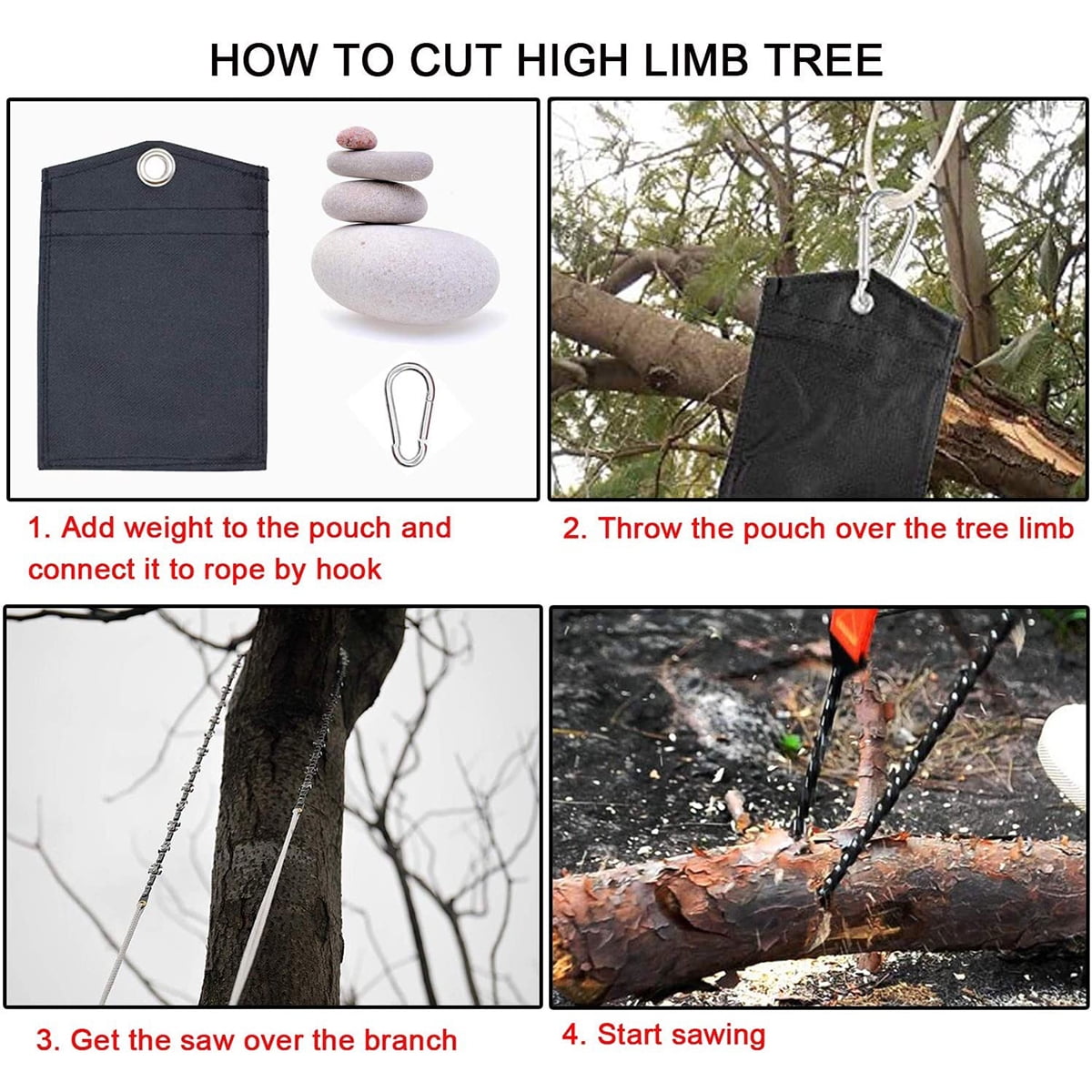 HOW TO CUT HIGH LIMB TREE

1. Add weight to the pouch and connect it to rope by hook

2. Throw the pouch over the tree limb

3. Get the saw over the branch

4. Start sawing