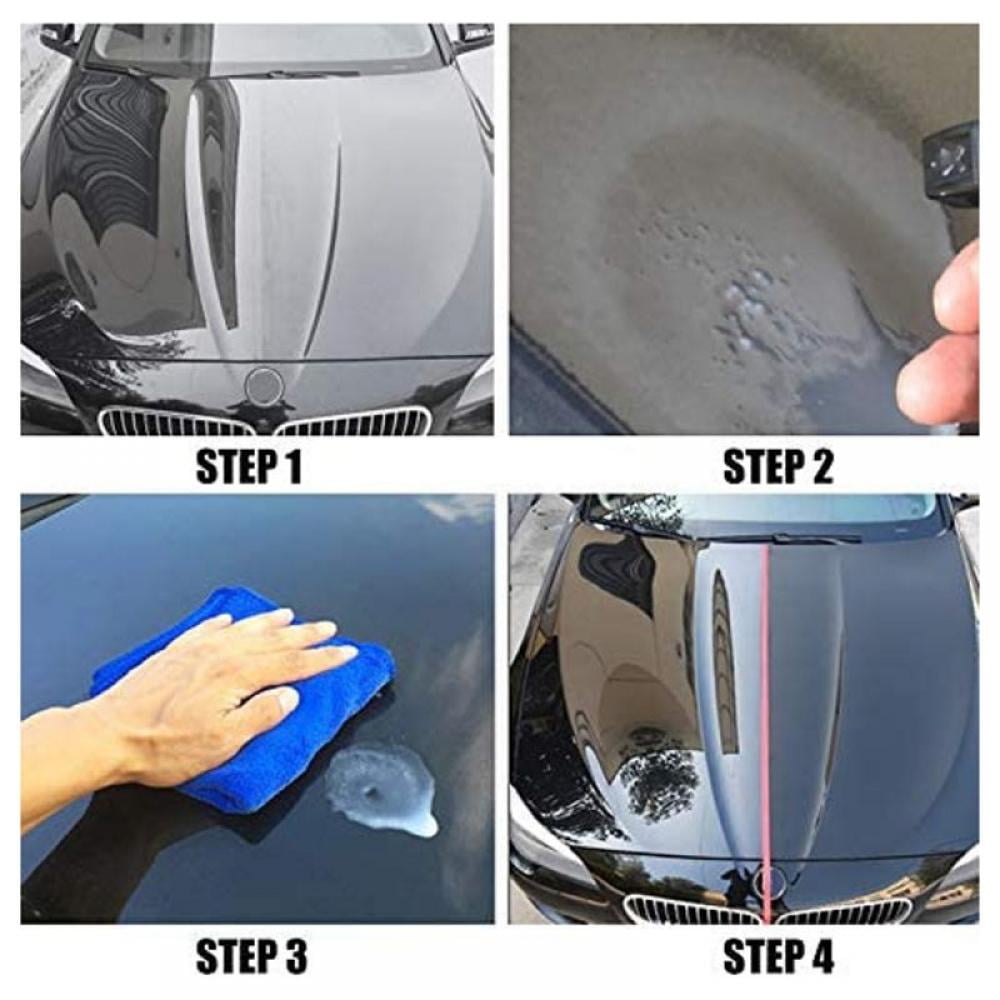 STEP 1

STEP 2

STEP 3

STEP 4