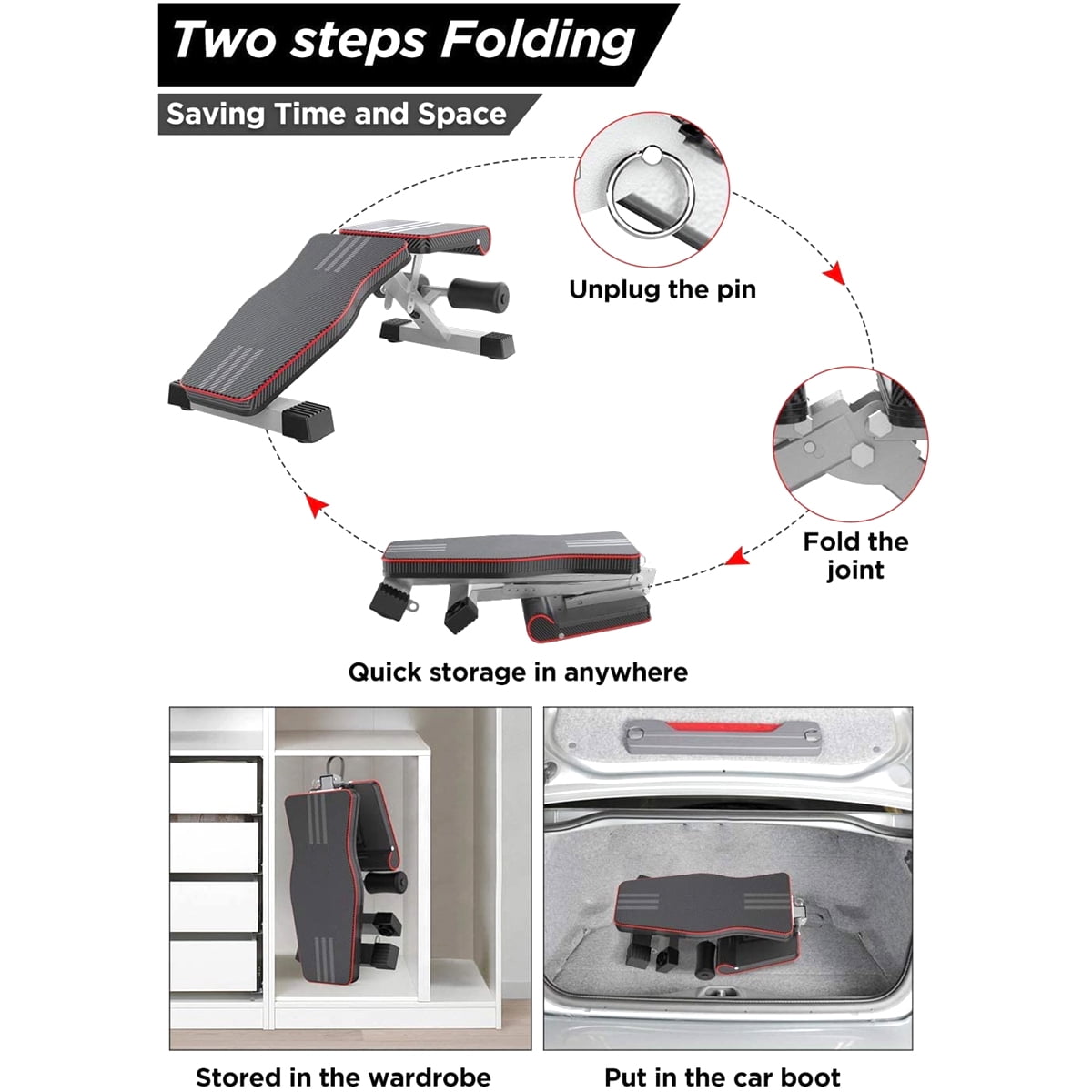 Two steps Folding

Saving Time and Space

Unplug the pin

Fold the joint

Quick storage in anywhere

Stored in the wardrobe

Put in the car boot