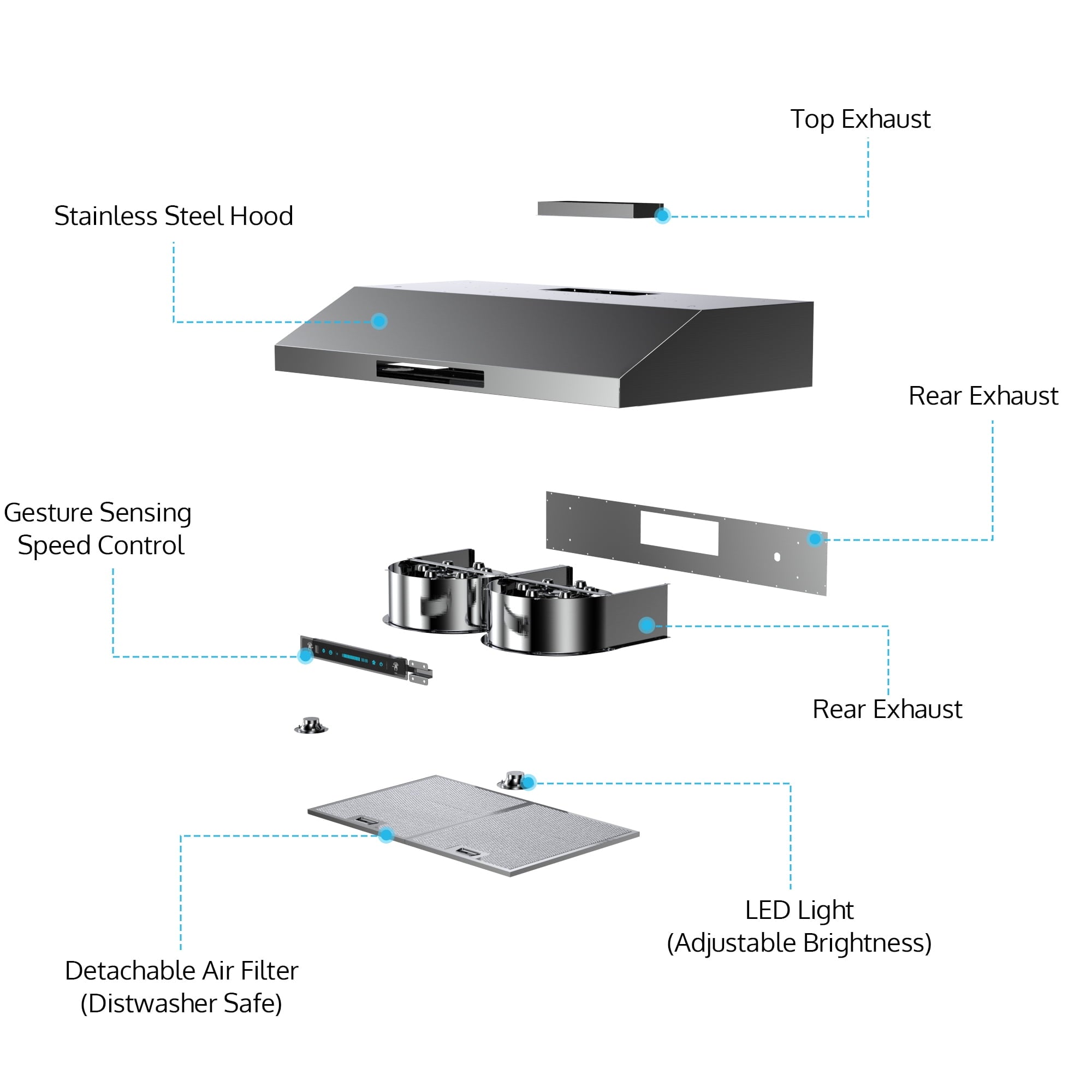 Top Exhaust

Stainless Steel Hood

Rear Exhaust

Gesture Sensing Speed Control

Rear Exhaust

LED Light (Adjustable Brightness)

Detachable Air Filter (Distwasher Safe)