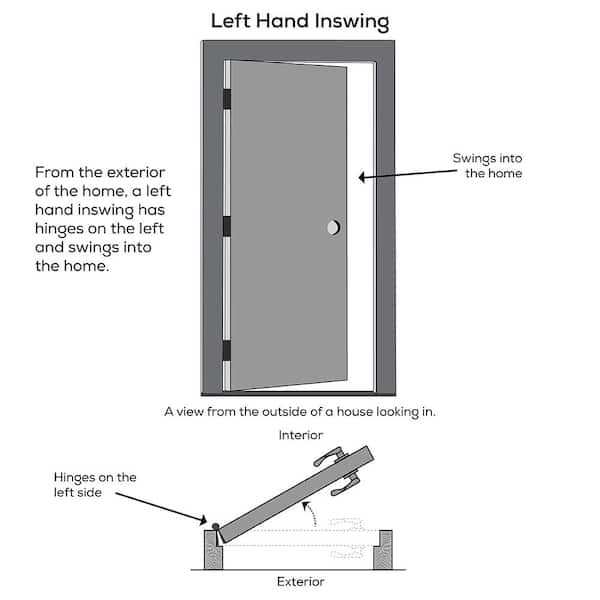 Left Hand Inswing

From the exterior of the home, a left hand inswing has hinges on the left and swings into the home.

Swings into the home

A view from the outside of a house looking in.

Interior

Hinges on the left side

Exterior