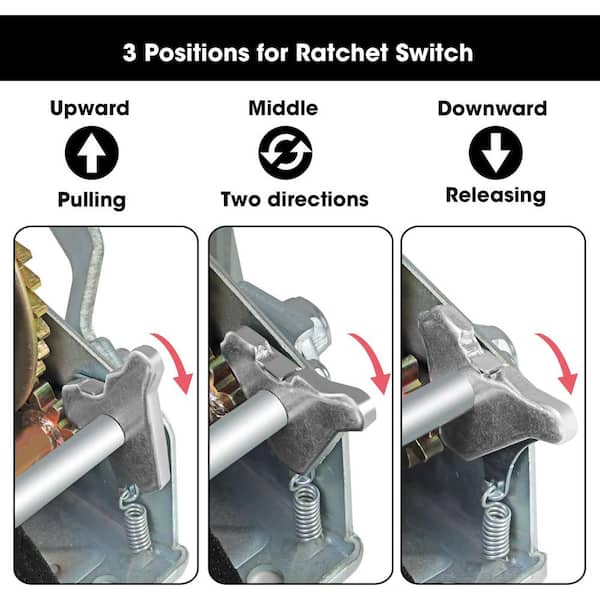 3 Positions for Ratchet Switch

Upward

Pulling

Middle

Two directions

Downward

Releasing