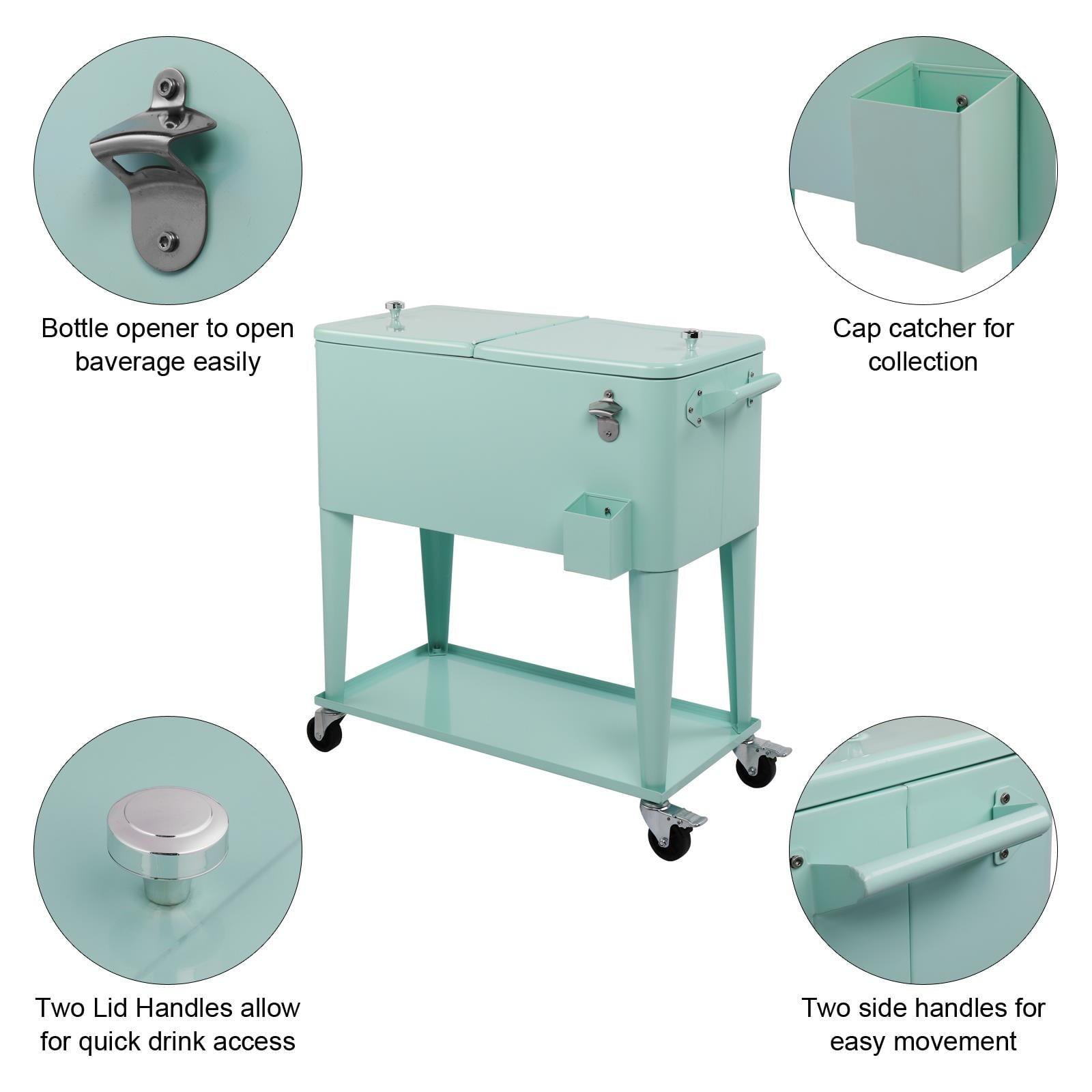 Bottle opener to open baverage easily

Cap catcher for collection

Two Lid Handles allow for quick drink access

Two side handles for easy movement