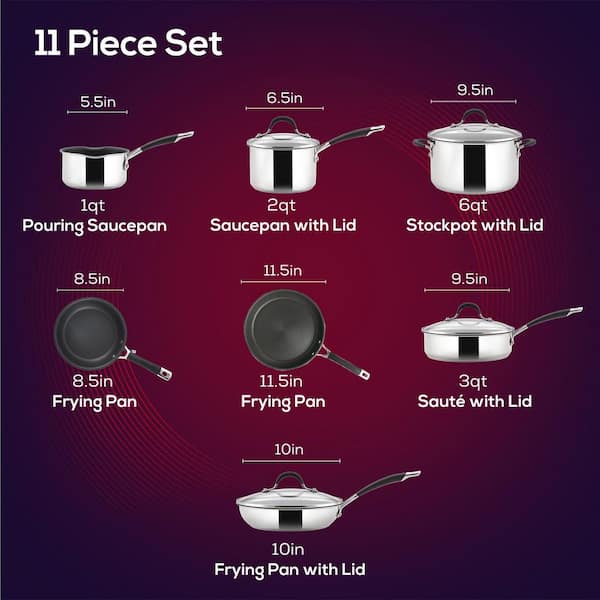 11 Piece Set

5.5in
1qt
Pouring Saucepan

6.5in
2qt
Saucepan with Lid

9.5in
6qt
Stockpot with Lid

8.5in
8.5in
Frying Pan

11.5in
11.5in
Frying Pan

9.5in
3qt
Sauté with Lid

10in
10in
Frying Pan with Lid