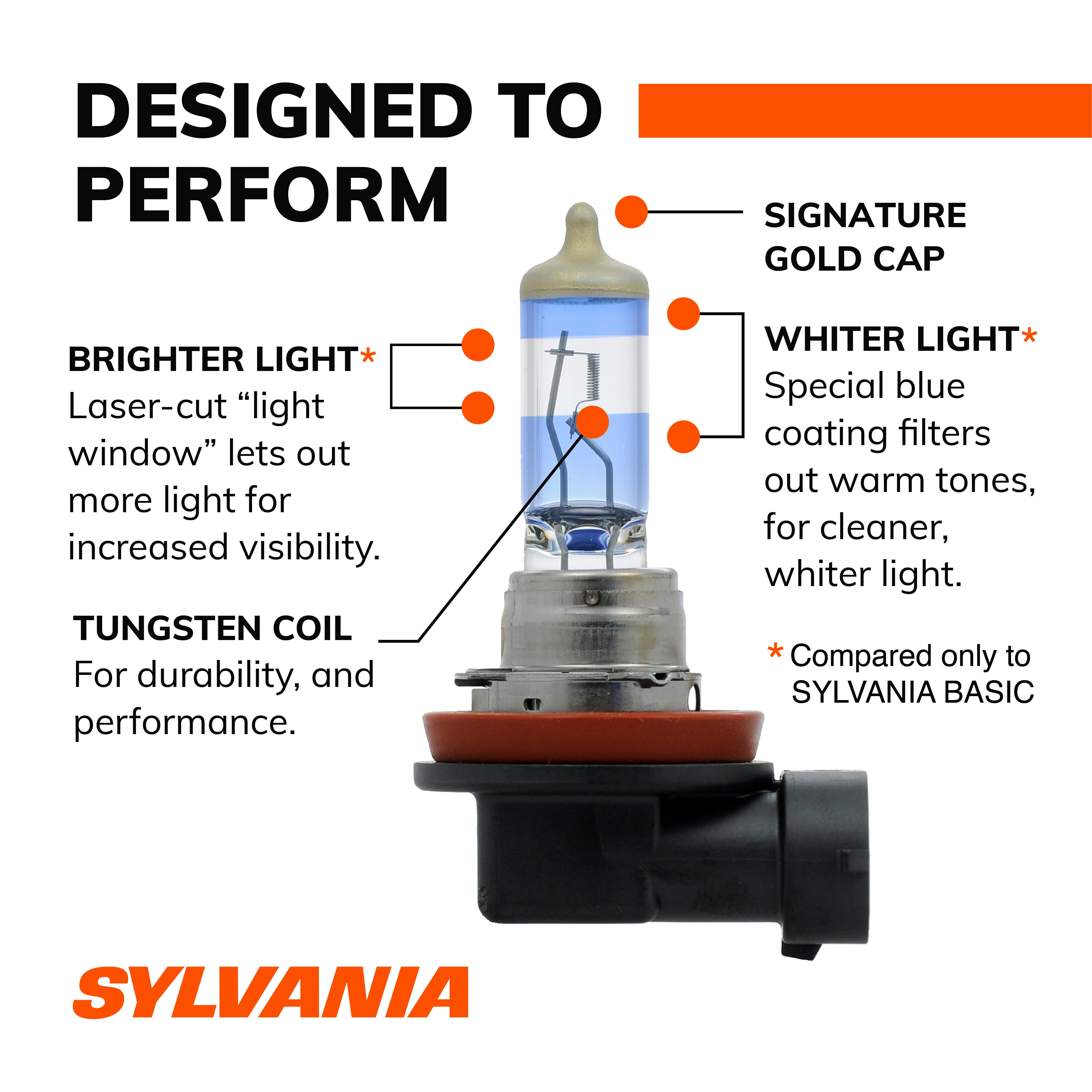 DESIGNED TO PERFORM

SIGNATURE GOLD CAP

BRIGHTER LIGHT*
Laser-cut “light window” lets out more light for increased visibility.

WHITER LIGHT*
Special blue coating filters out warm tones, for cleaner, whiter light.

TUNGSTEN COIL
For durability, and performance.

* Compared only to SYLVANIA BASIC

SYLVANIA