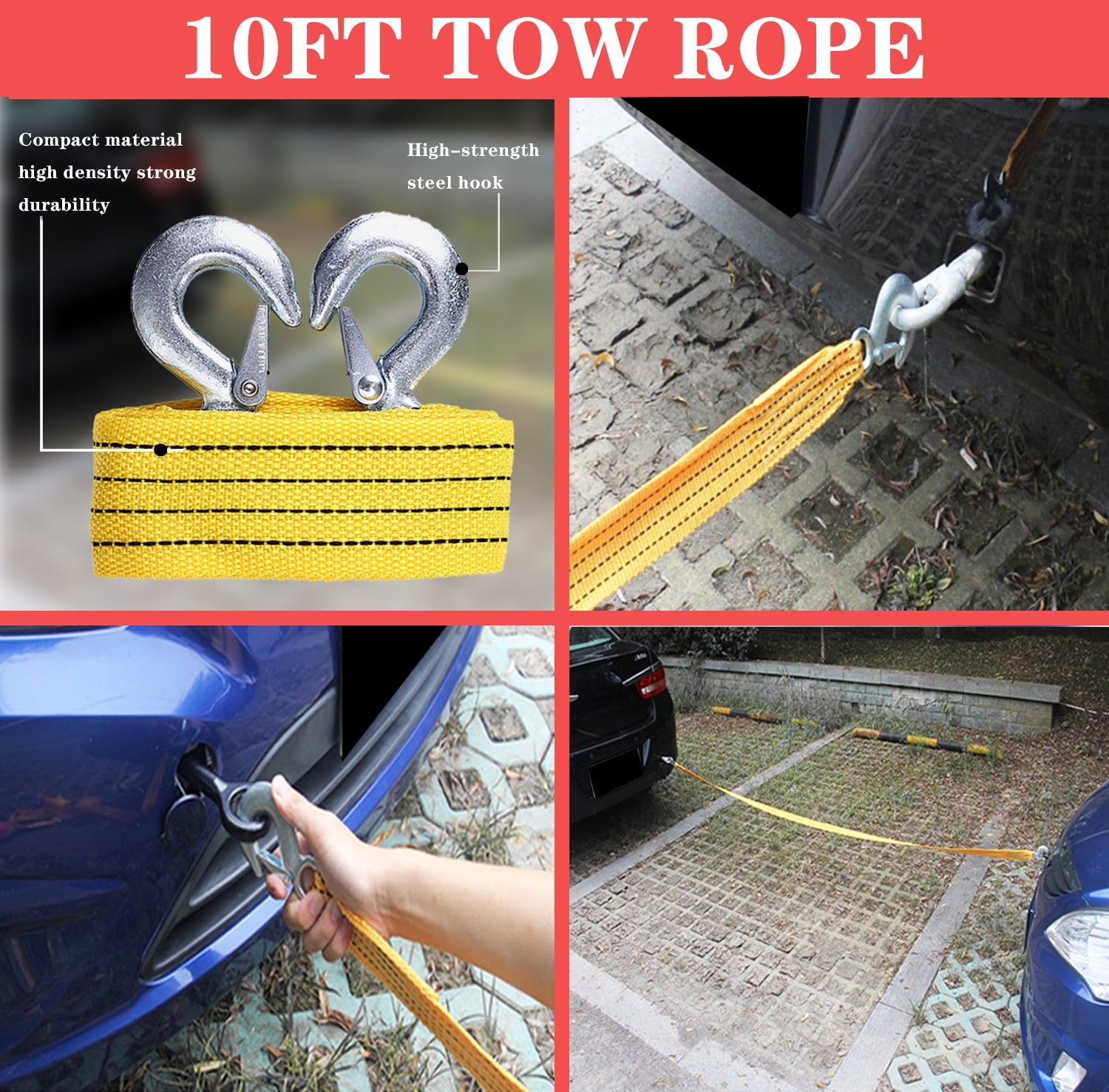 10FT TOW ROPE

Compact material high density strong durability

High-strength steel hook