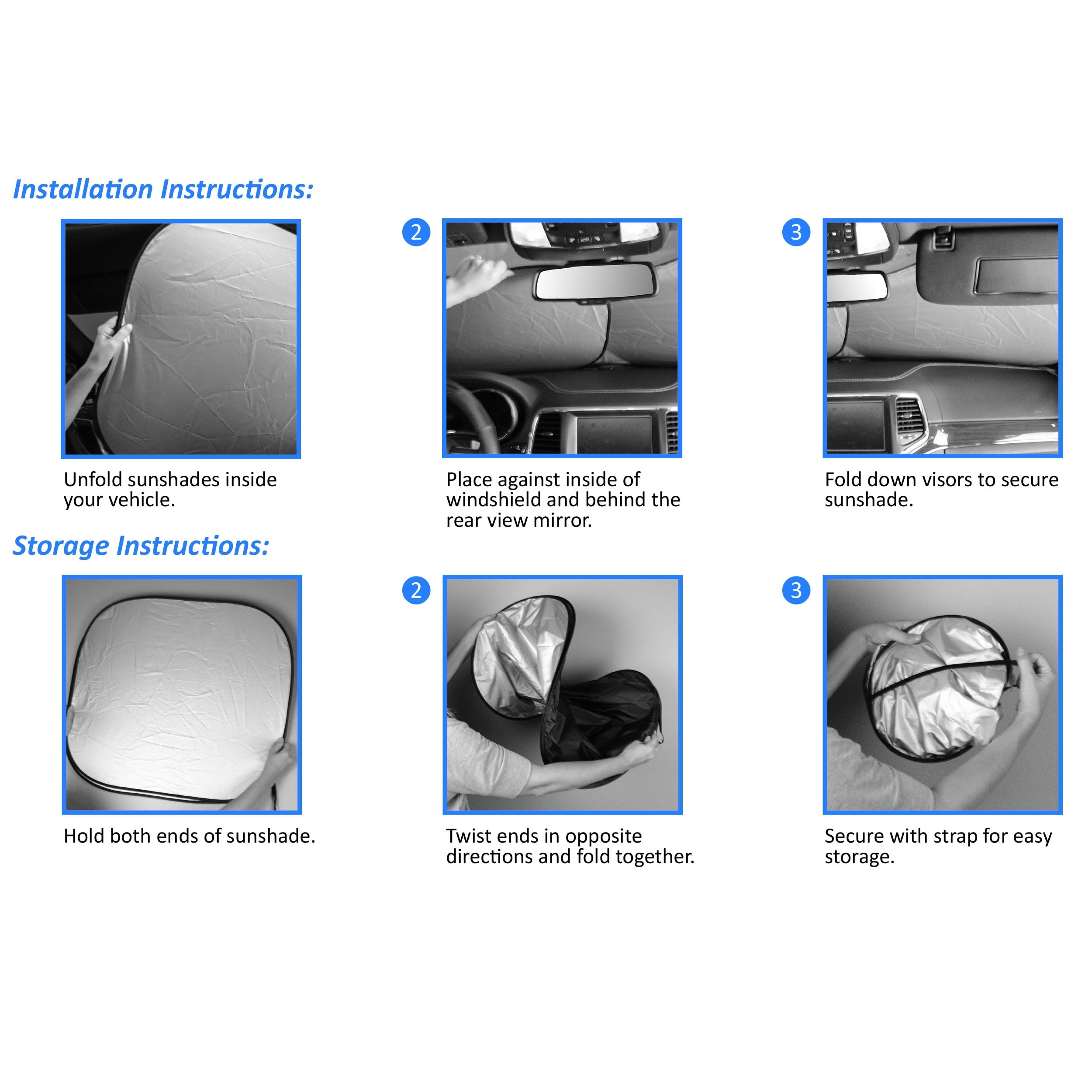 Installation Instructions:

Unfold sunshades inside your vehicle.

2

Place against inside of windshield and behind the rear view mirror.

3

Fold down visors to secure sunshade.

Storage Instructions:

Hold both ends of sunshade.

2

Twist ends in opposite directions and fold together.

3

Secure with strap for easy storage.