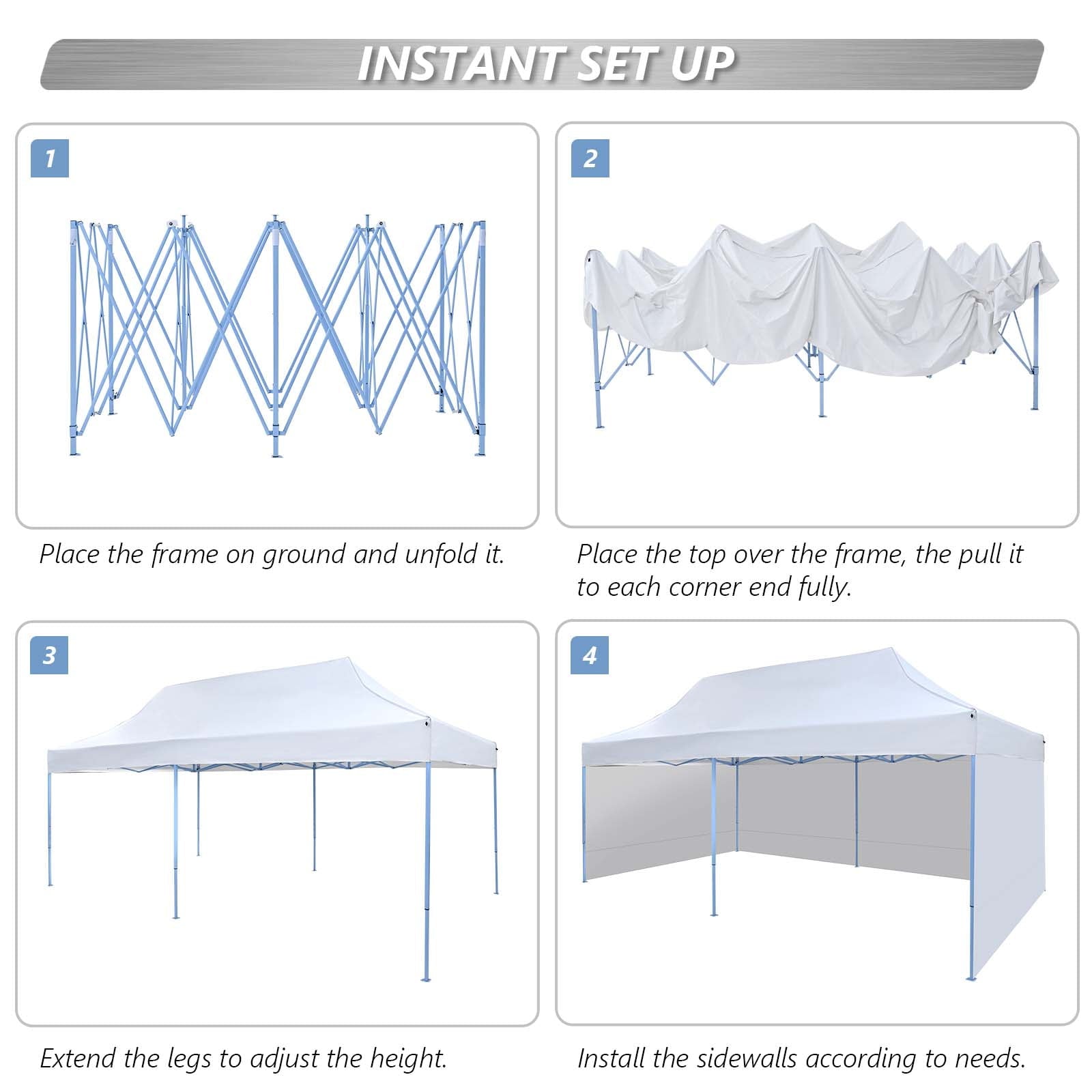 INSTANT SET UP

1

Place the frame on ground and unfold it.

2

Place the top over the frame, the pull it to each corner end fully.

3

Extend the legs to adjust the height.

4

Install the sidewalls according to needs.