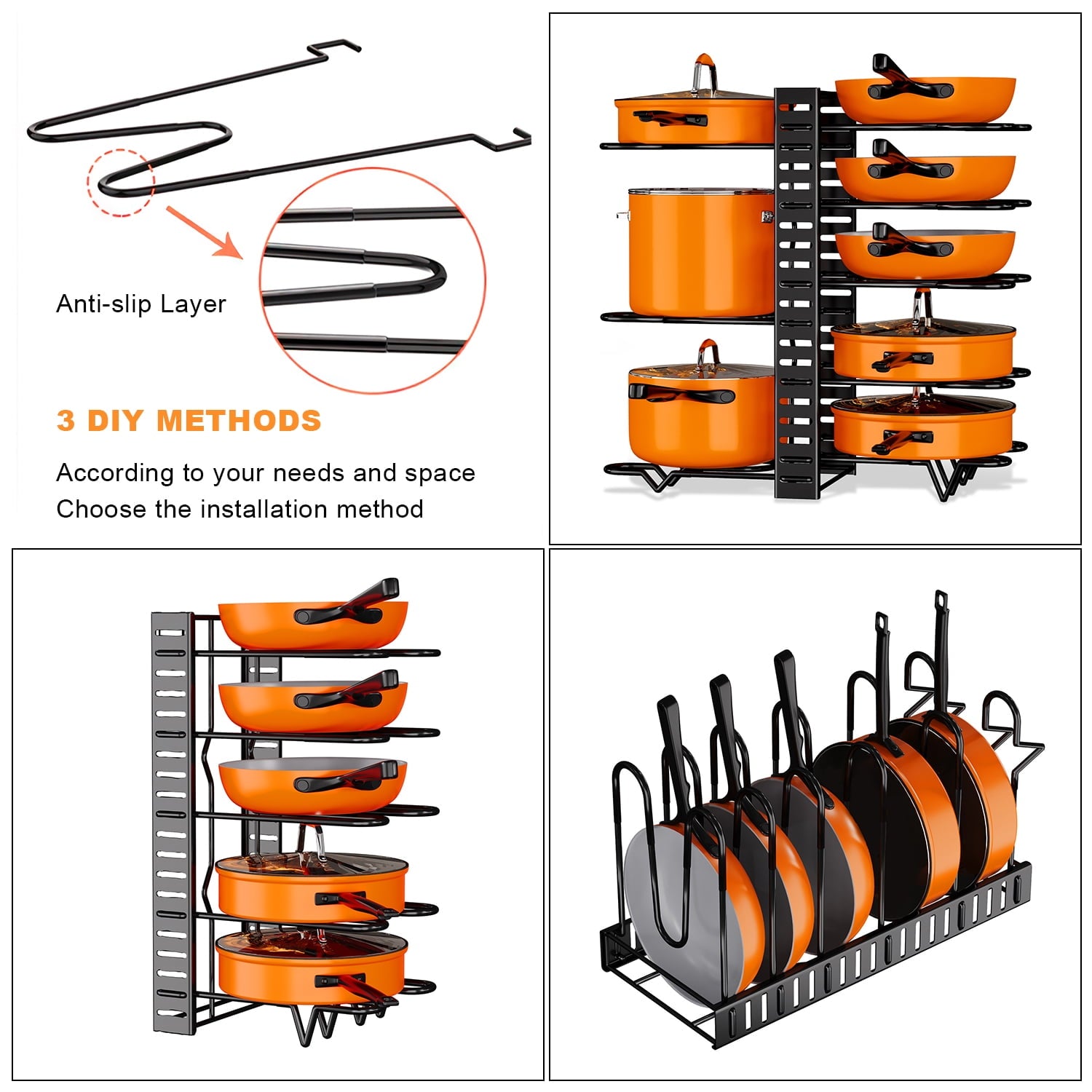 Anti-slip Layer

3 DIY METHODS

According to your needs and space
Choose the installation method