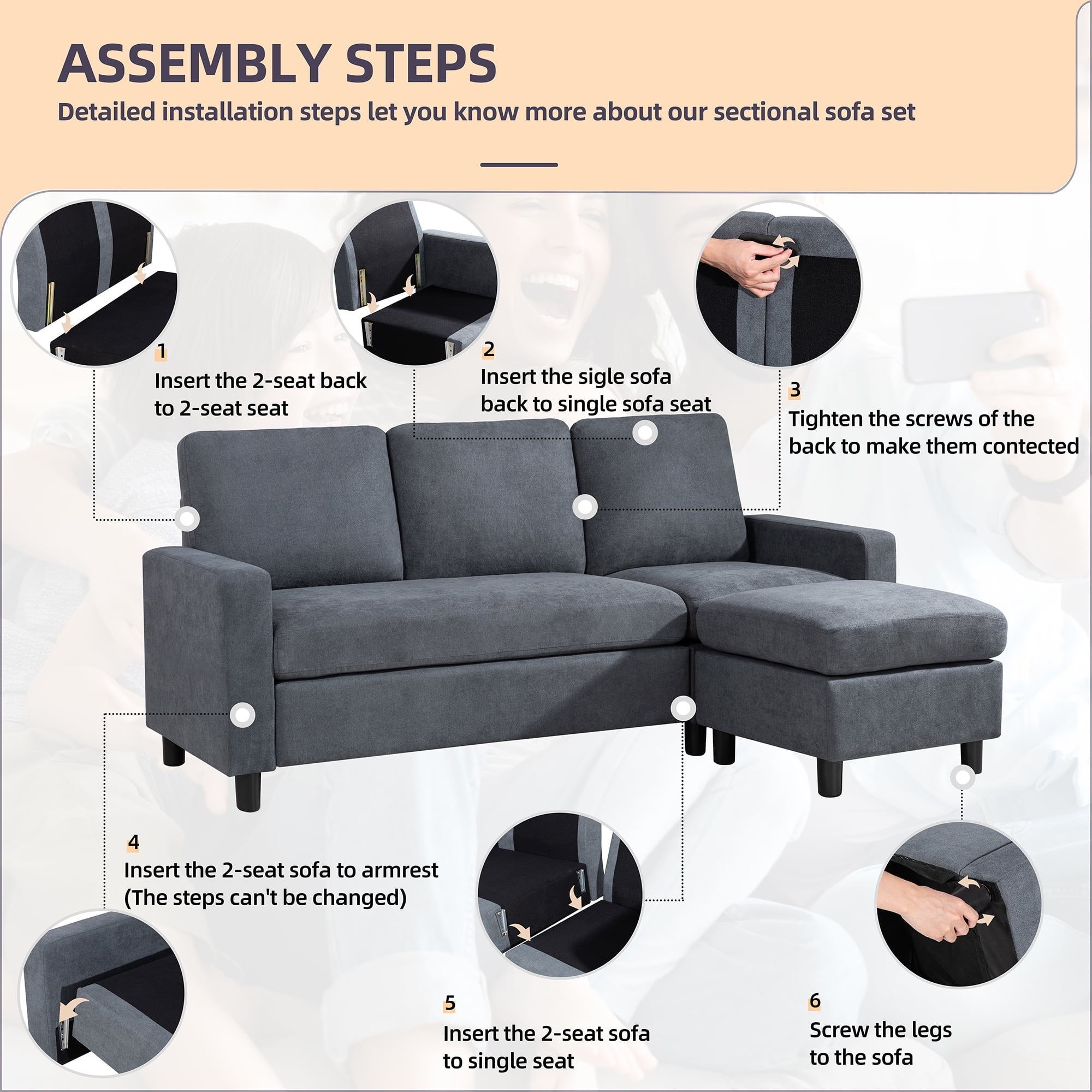 ASSEMBLY STEPS

Detailed installation steps let you know more about our sectional sofa set

1
Insert the 2-seat back to 2-seat seat

2
Insert the sigle sofa back to single sofa seat

3
Tighten the screws of the back to make them contected

4
Insert the 2-seat sofa to armrest (The steps can't be changed)

5
Insert the 2-seat sofa to single seat

6
Screw the legs to the sofa