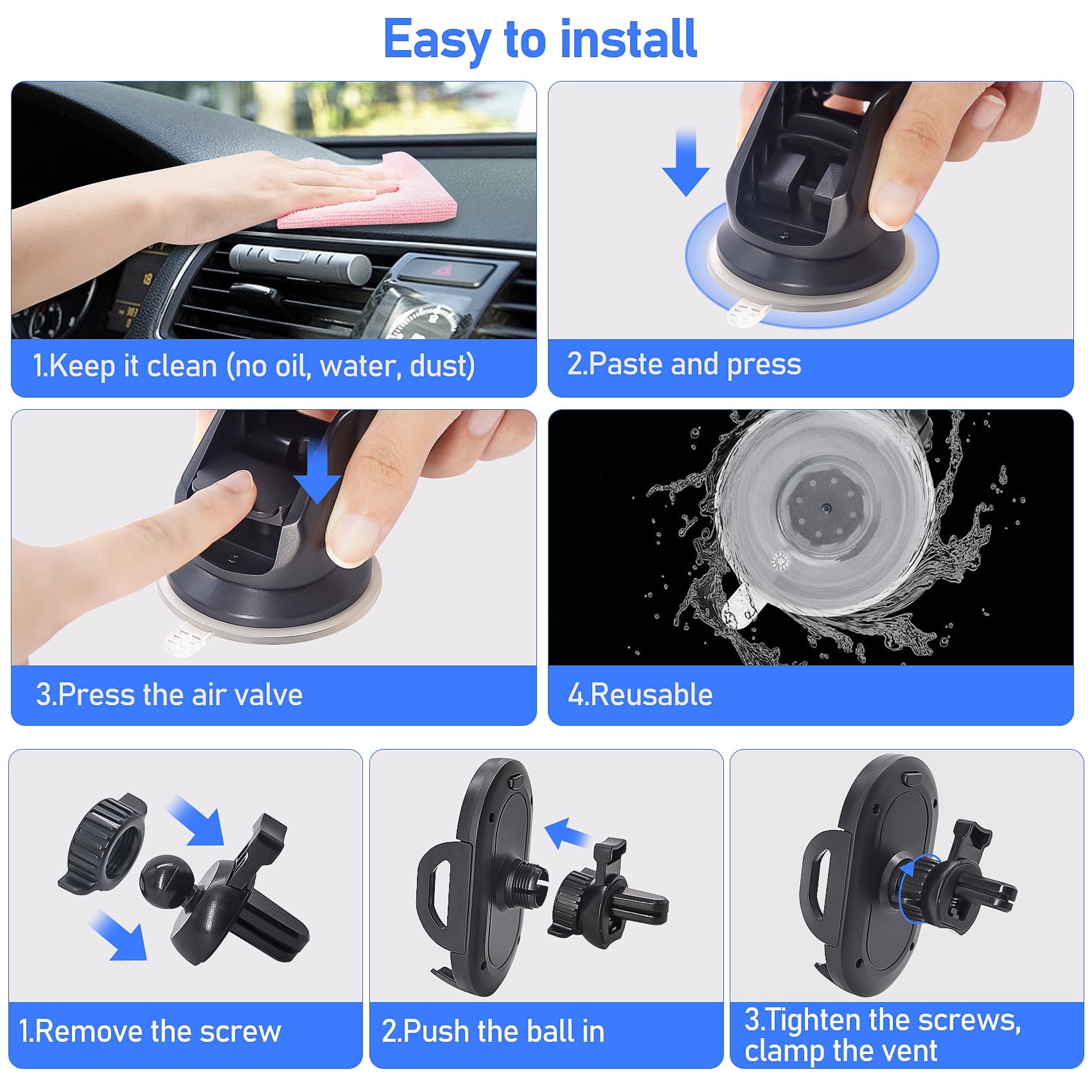 Easy to install

1.Keep it clean (no oil, water, dust)

2.Paste and press

3.Press the air valve

4.Reusable

1.Remove the screw

2.Push the ball in

3.Tighten the screws, clamp the vent