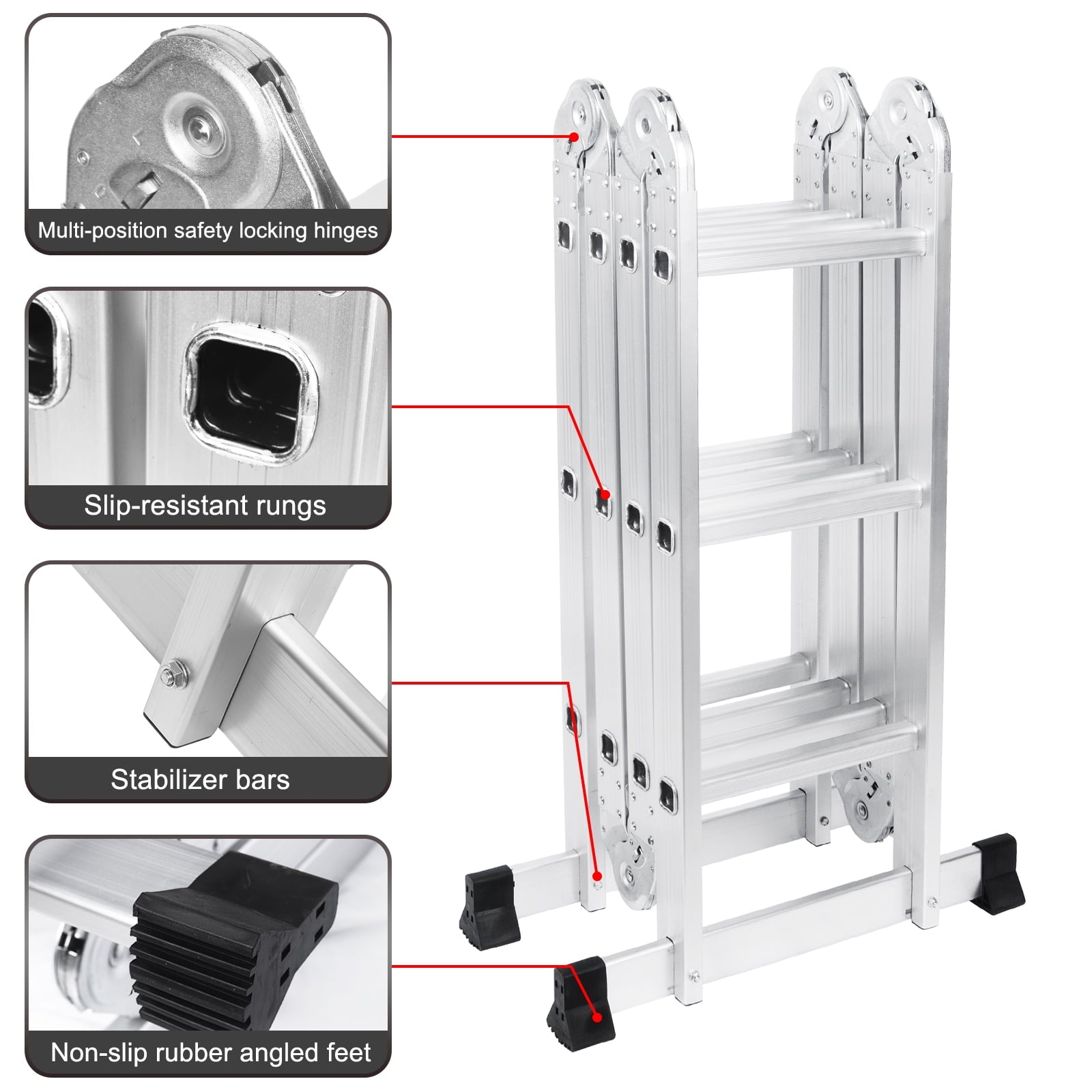 Multi-position safety locking hinges

Slip-resistant rungs

Stabilizer bars

Non-slip rubber angled feet