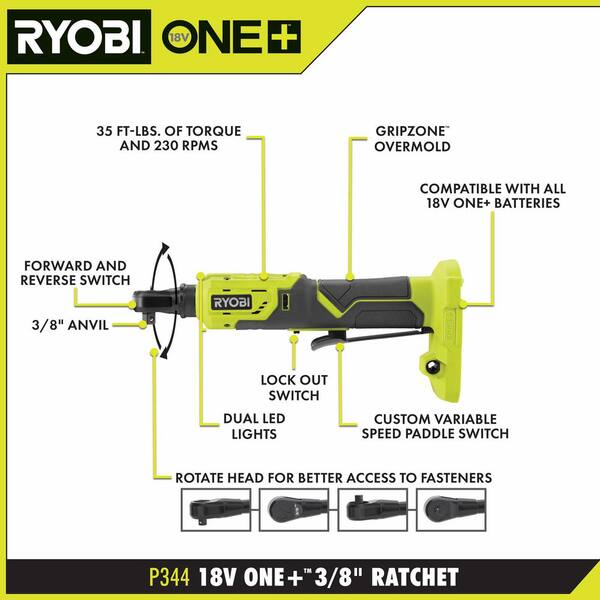 RYOBI 18V ONE+

35 FT-LBS. OF TORQUE AND 230 RPMS

GRIPZONE™ OVERMOLD

COMPATIBLE WITH ALL 18V ONE+ BATTERIES

FORWARD AND REVERSE SWITCH

3/8" ANVIL

RYOBI

LOCK OUT SWITCH

DUAL LED LIGHTS

CUSTOM VARIABLE SPEED PADDLE SWITCH

ROTATE HEAD FOR BETTER ACCESS TO FASTENERS

P344 18V ONE+™ 3/8" RATCHET