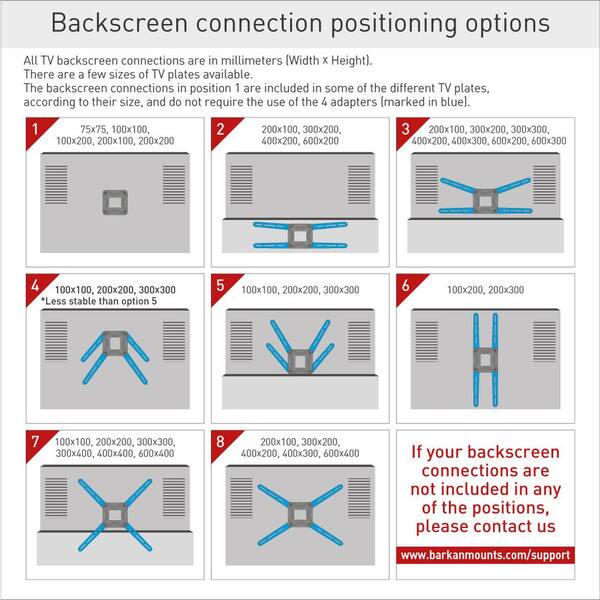 Backscreen connection positioning options

All TV backscreen connections are in millimeters (Width x Height).
There are a few sizes of TV plates available.
The backscreen connections in position 1 are included in some of the different TV plates, according to their size, and do not require the use of the 4 adapters (marked in blue).

1
75x75, 100x100, 100x200, 200x100, 200x200

2
200x100, 300x200, 400x200, 600x200

3
200x100, 300x200, 300x300, 400x200, 400x300, 600x200, 600x300

4
100x100, 200x200, 300x300
*Less stable than option 5

5
100x100, 200x200, 300x300

6
100x200, 200x300

7
100x100, 200x200, 300x300, 300x400, 400x400, 600x400

8
200x100, 300x200, 400x200, 400x300, 600x400

If your backscreen connections are not included in any of the positions, please contact us

www.barkanmounts.com/support