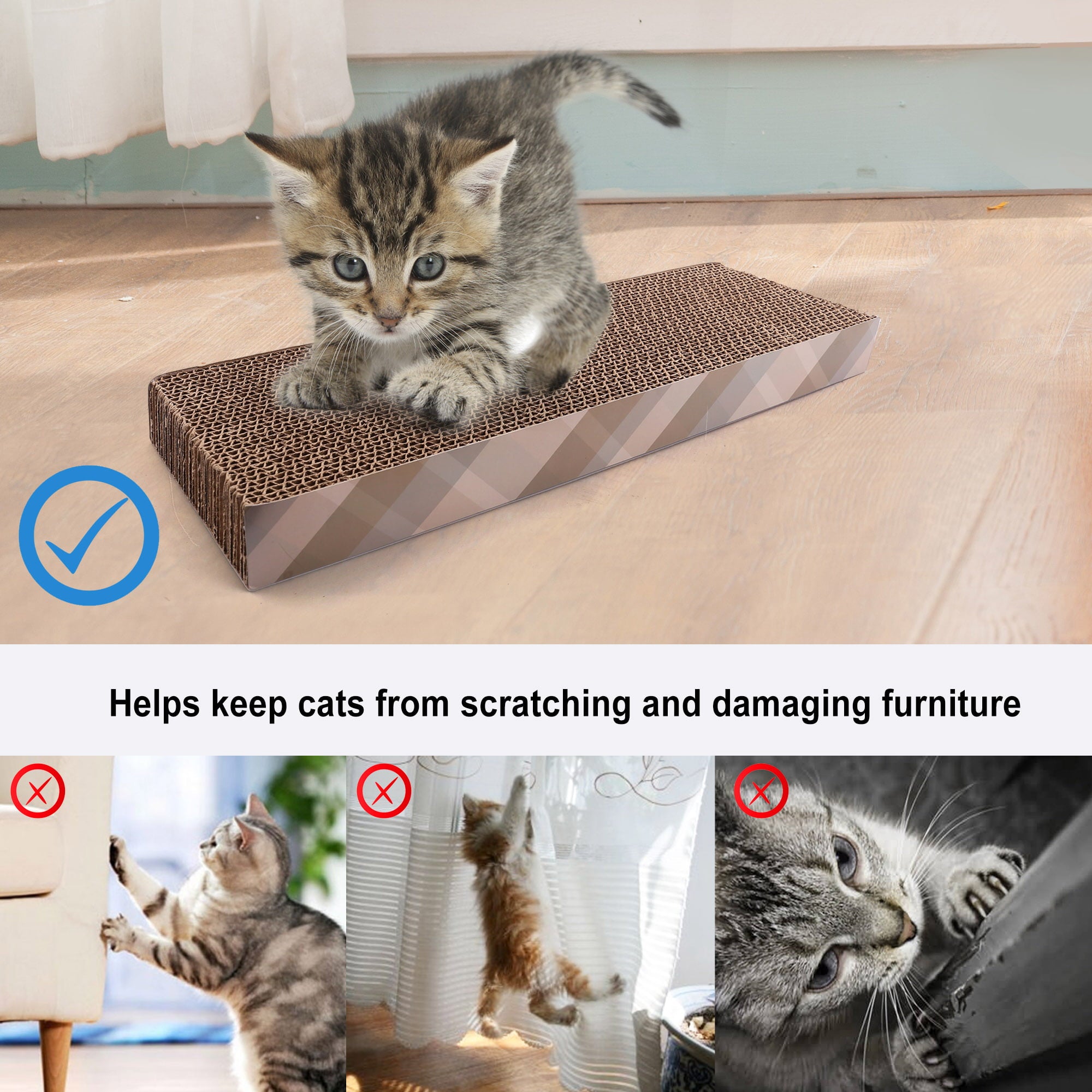 Helps keep cats from scratching and damaging furniture