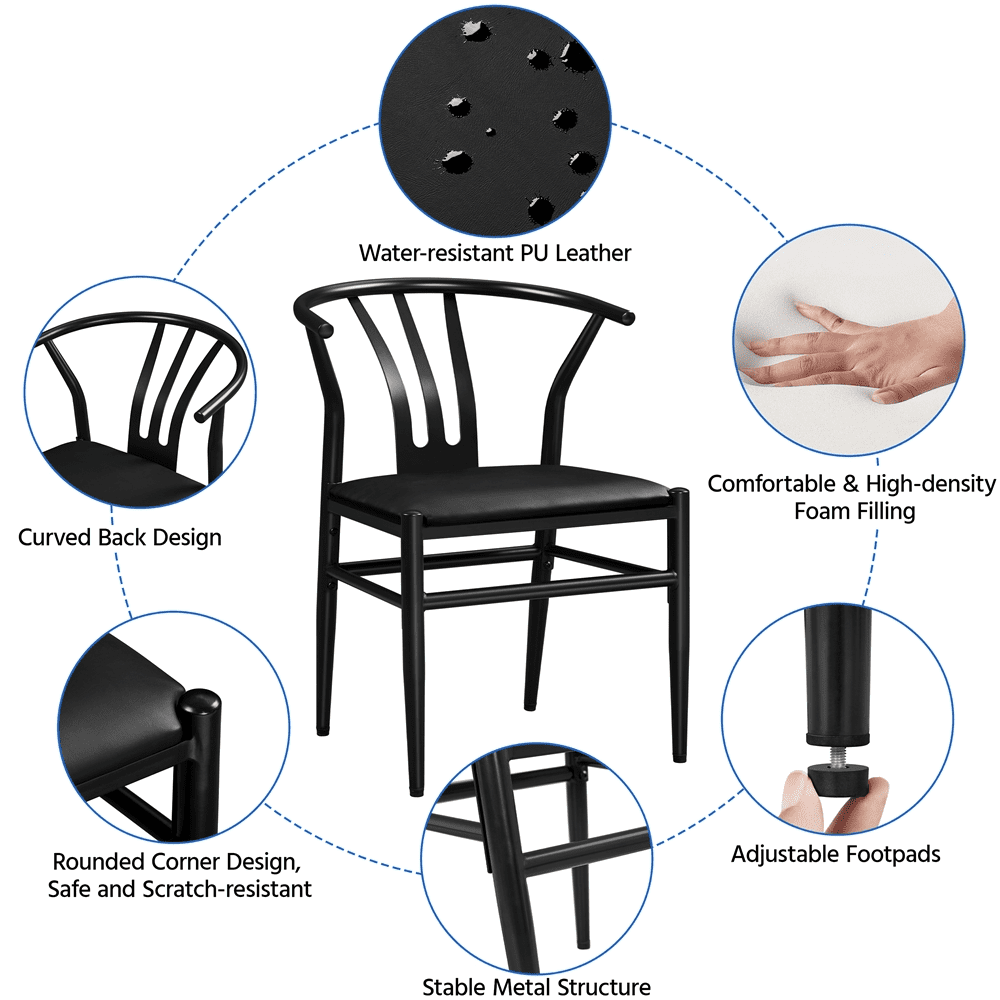 Water-resistant PU Leather

Curved Back Design

Comfortable & High-density Foam Filling

Rounded Corner Design, Safe and Scratch-resistant

Adjustable Footpads

Stable Metal Structure