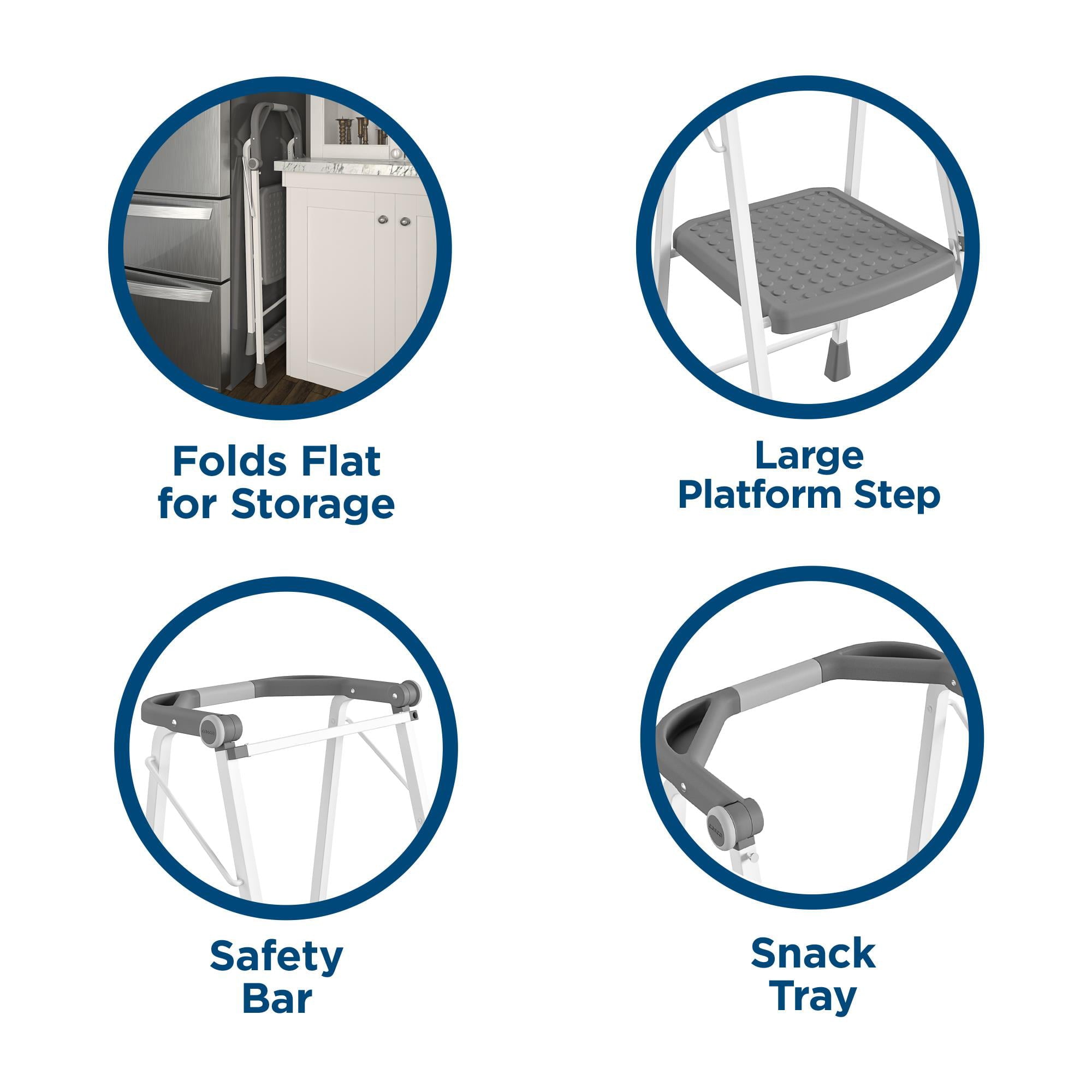 Folds Flat for Storage

Large Platform Step

Safety Bar

Snack Tray