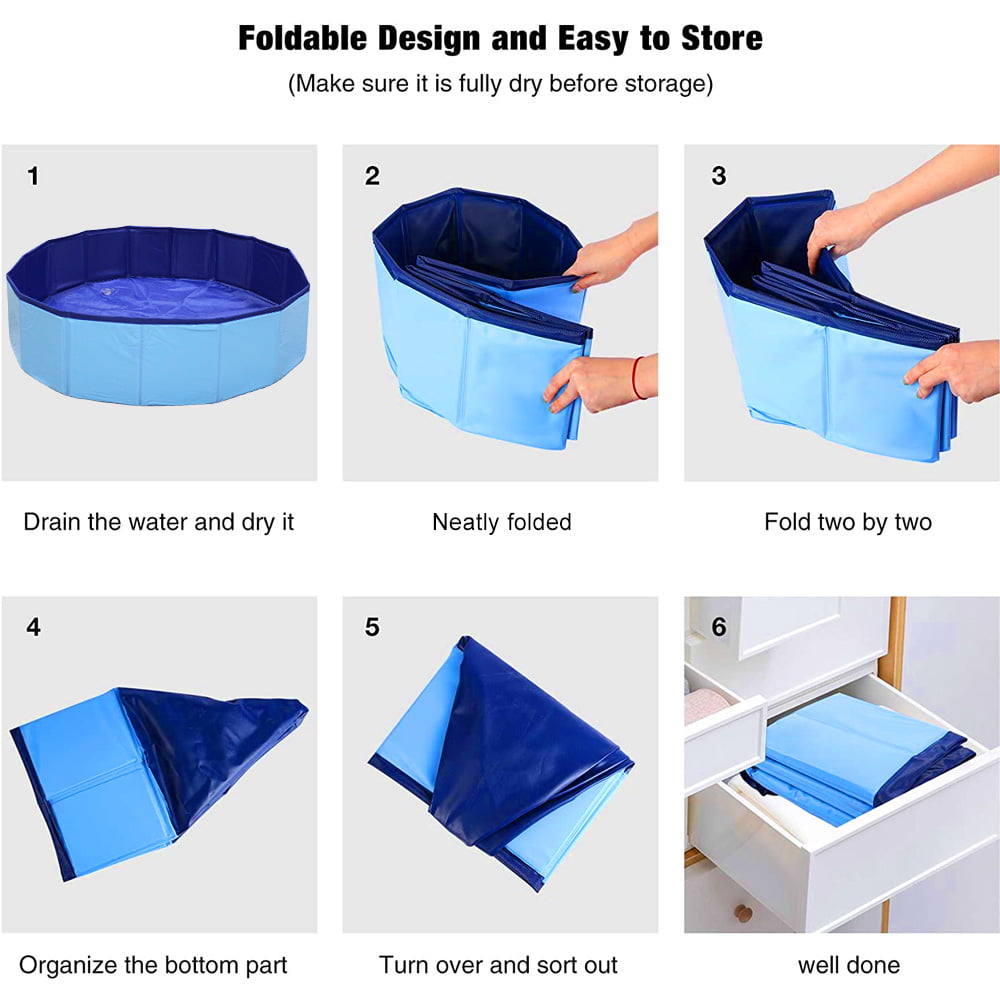 Foldable Design and Easy to Store

(Make sure it is fully dry before storage)

1

Drain the water and dry it

2

Neatly folded

3

Fold two by two

4

Organize the bottom part

5

Turn over and sort out

6

well done