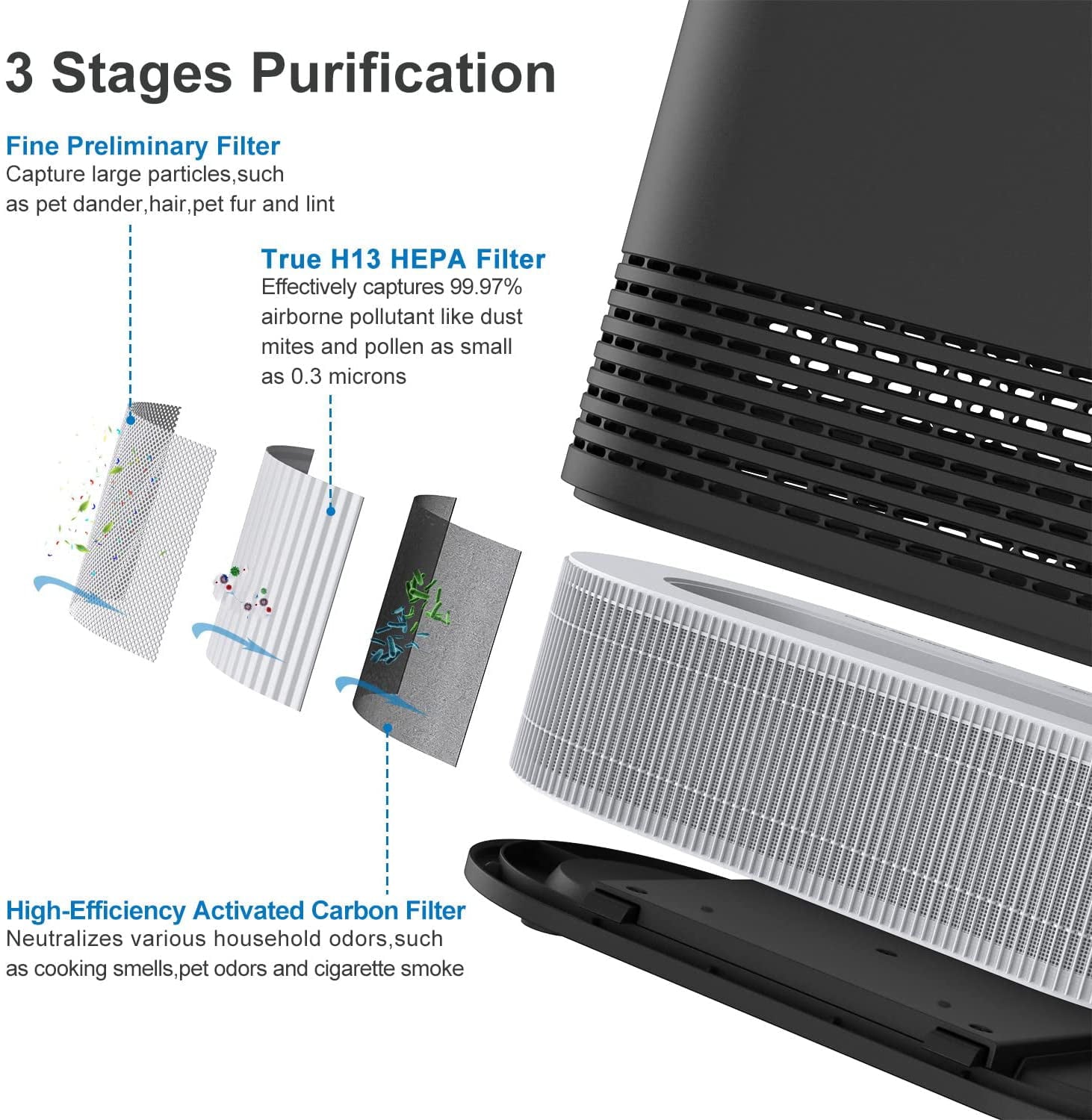 3 Stages Purification

Fine Preliminary Filter
Capture large particles,such as pet dander,hair,pet fur and lint

True H13 HEPA Filter
Effectively captures 99.97% airborne pollutant like dust mites and pollen as small as 0.3 microns

High-Efficiency Activated Carbon Filter
Neutralizes various household odors,such as cooking smells,pet odors and cigarette smoke