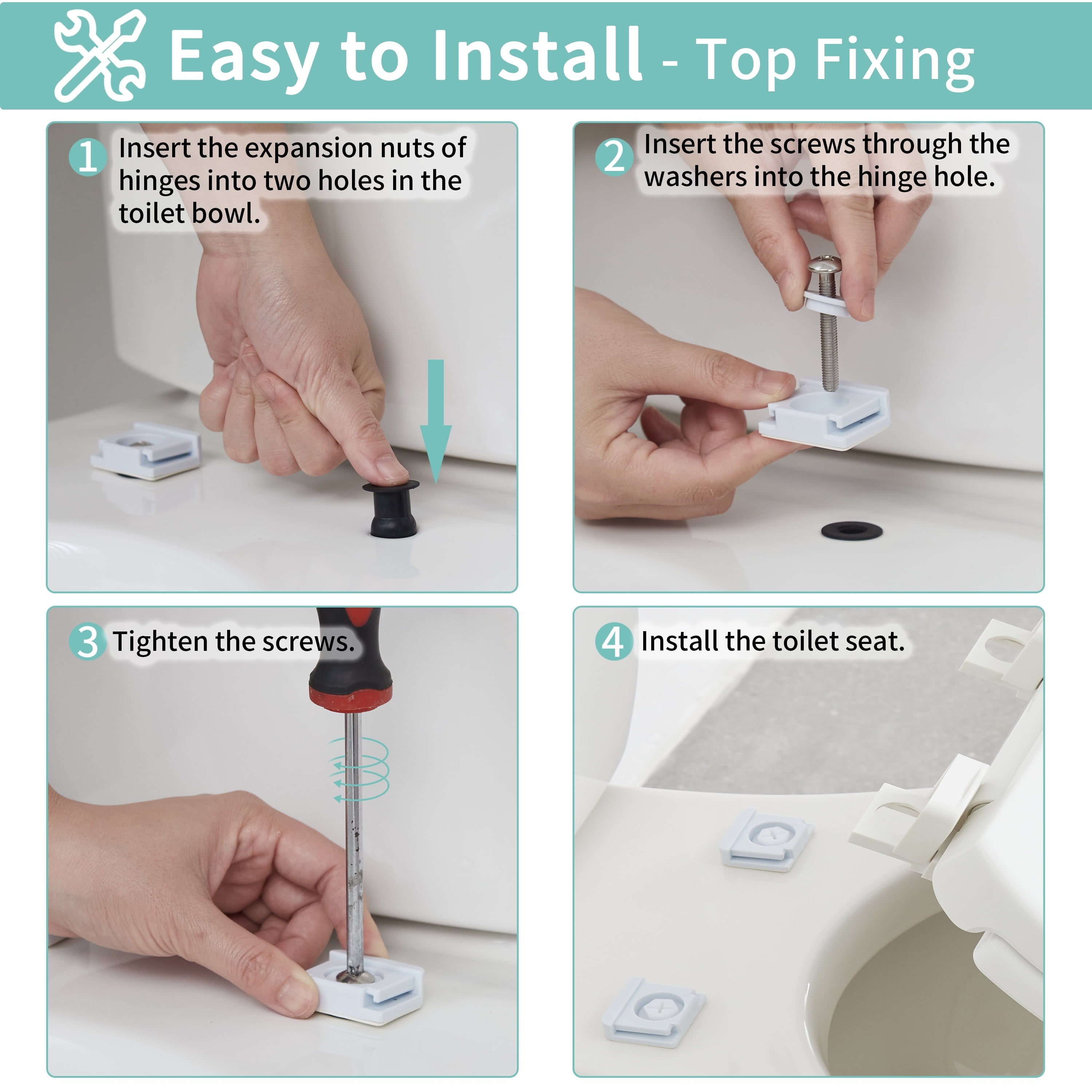 Easy to Install - Top Fixing

1 Insert the expansion nuts of hinges into two holes in the toilet bowl.

2 Insert the screws through the washers into the hinge hole.

3 Tighten the screws.

4 Install the toilet seat.