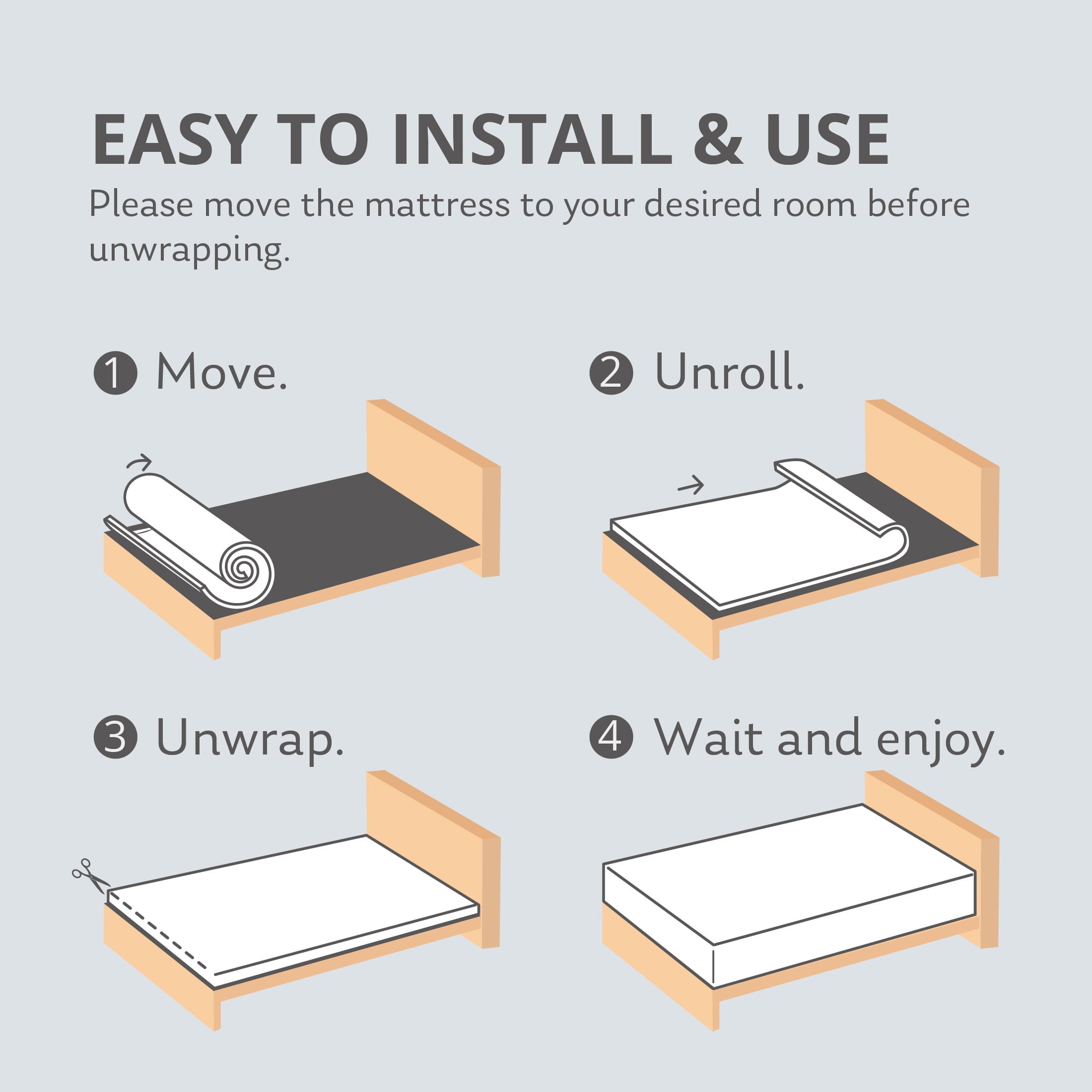 EASY TO INSTALL & USE
Please move the mattress to your desired room before unwrapping.

1 Move.

2 Unroll.

3 Unwrap.

4 Wait and enjoy.