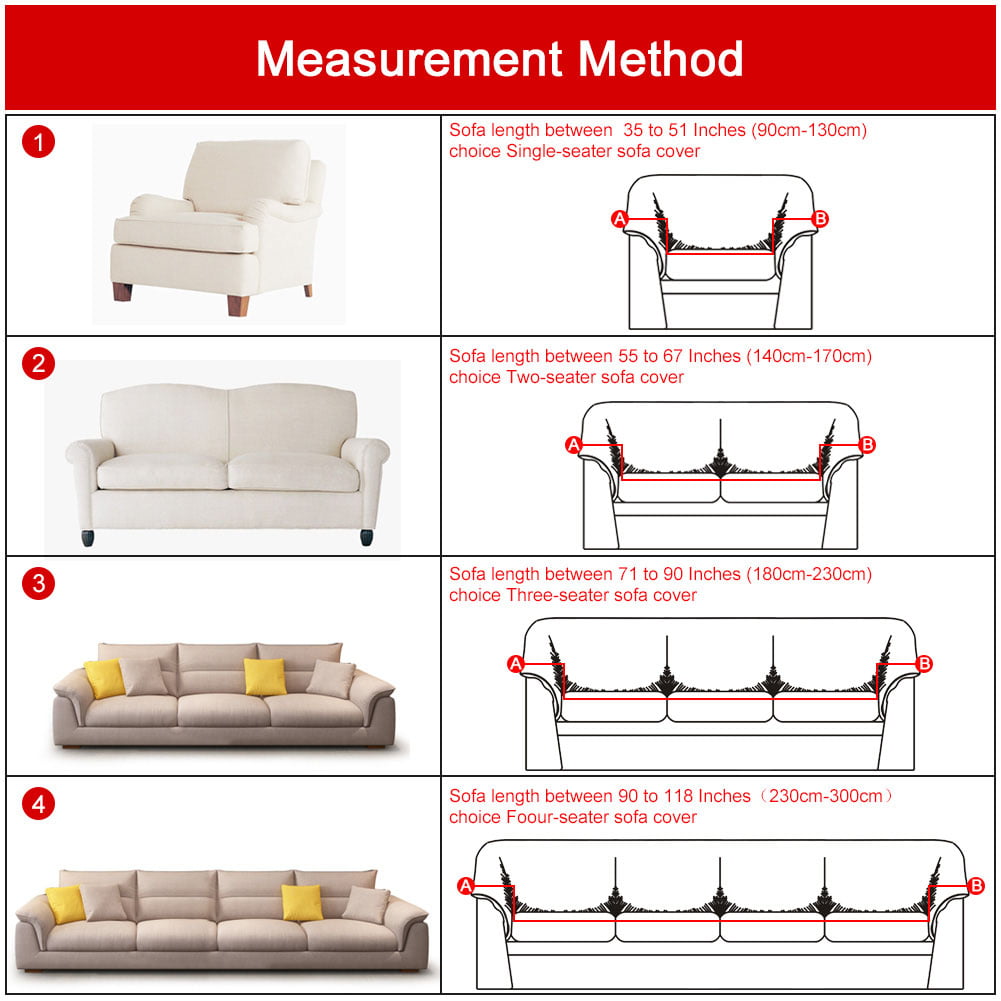 Measurement Method

1

Sofa length between 35 to 51 Inches (90cm-130cm)
choice Single-seater sofa cover

A B

2

Sofa length between 55 to 67 Inches (140cm-170cm)
choice Two-seater sofa cover

A B

3

Sofa length between 71 to 90 Inches (180cm-230cm)
choice Three-seater sofa cover

A B

4

Sofa length between 90 to 118 Inches（230cm-300cm）
choice Foour-seater sofa cover

A B